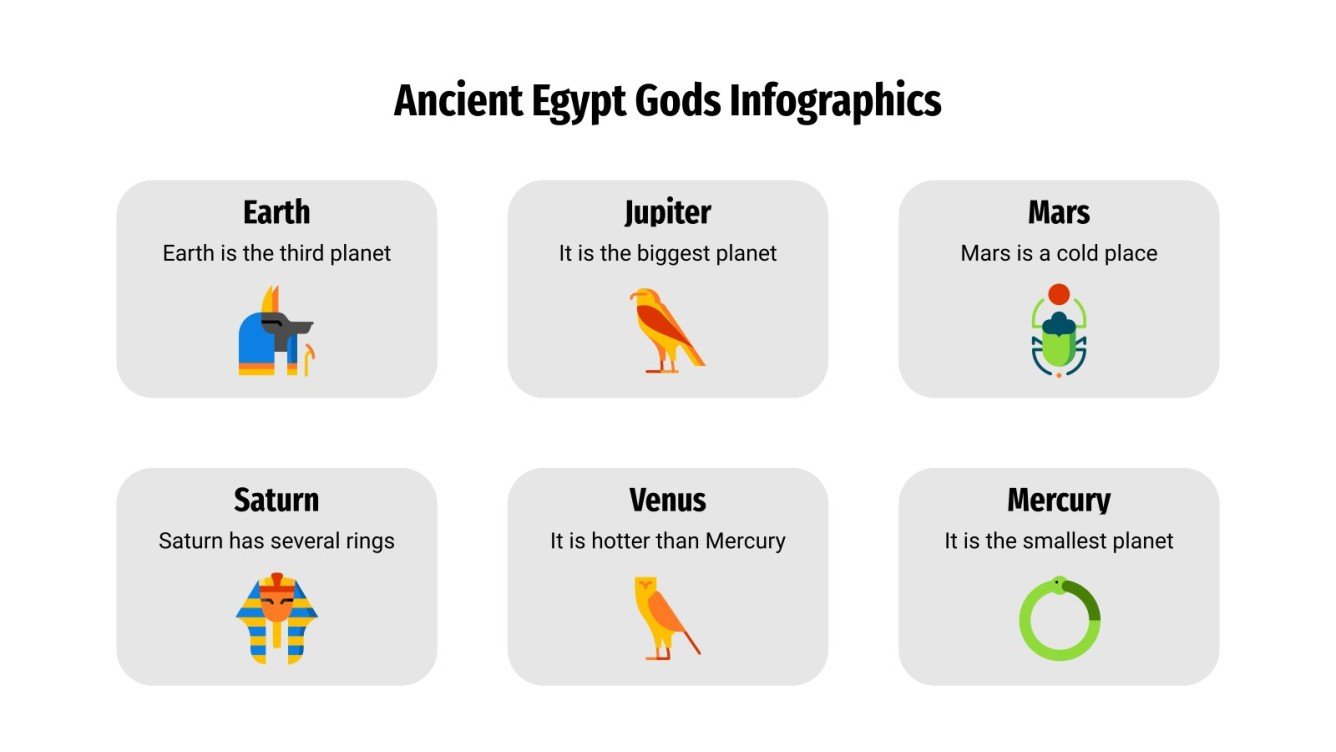 Ancient Egypt Gods Infographics

Earth
Earth is the third planet

Jupiter
It is the biggest planet

Mars
Mars is a cold place

Saturn
Saturn has several rings

Venus
It is hotter than Mercury

Mercury
It is the smallest planet