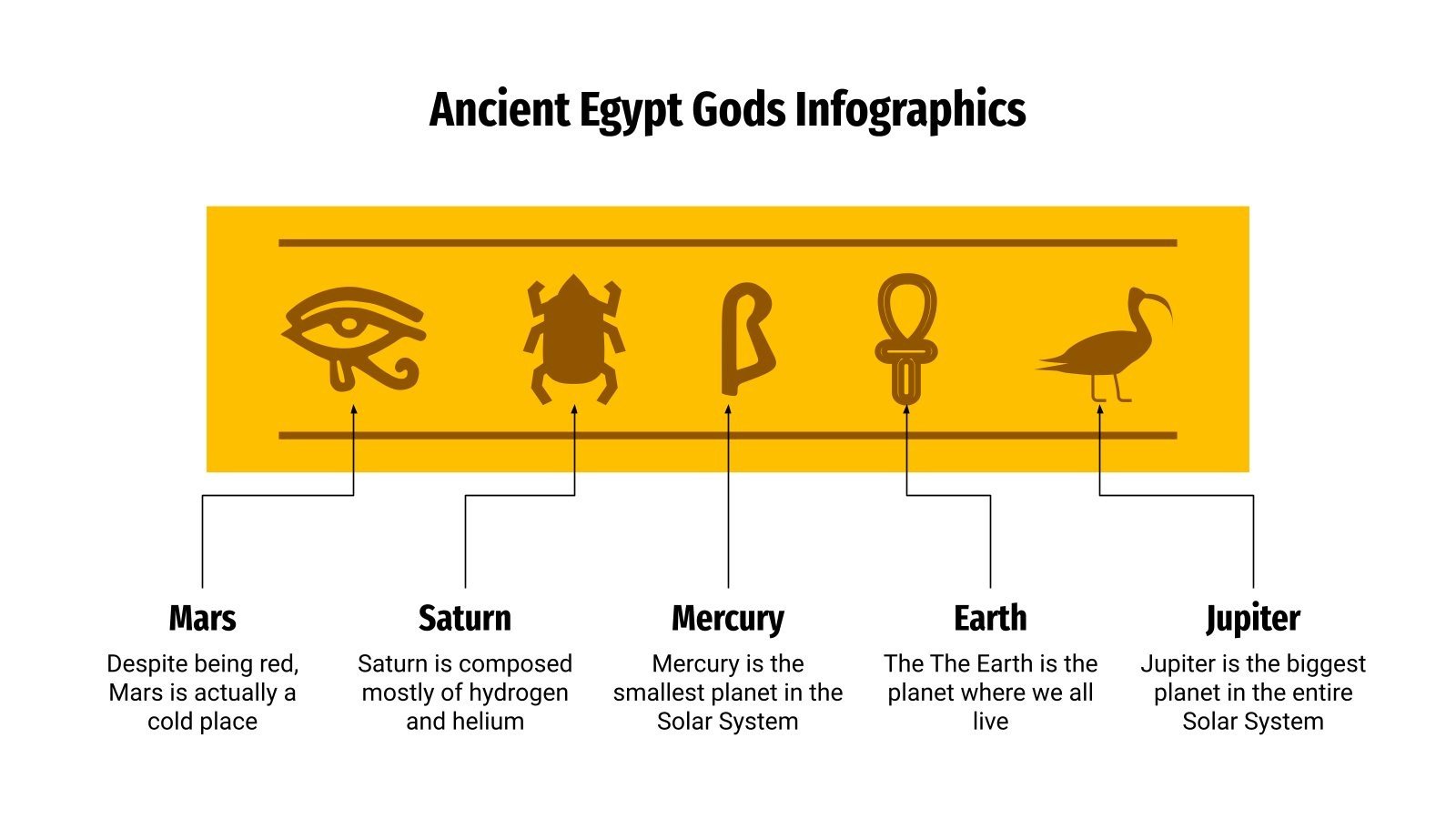 Ancient Egypt Gods Infographics

Mars
Despite being red, Mars is actually a cold place

Saturn
Saturn is composed mostly of hydrogen and helium

Mercury
Mercury is the smallest planet in the Solar System

Earth
The The Earth is the planet where we all live

Jupiter
Jupiter is the biggest planet in the entire Solar System