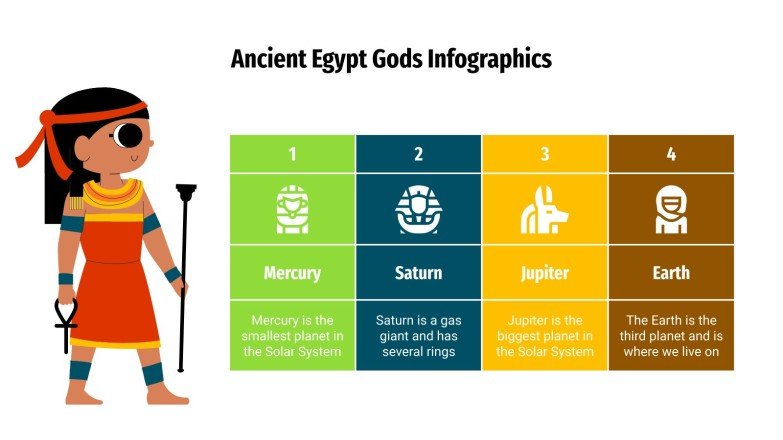 Ancient Egypt Gods Infographics

| 1 | 2 | 3 | 4 |
|---|---|---|---|
| Mercury | Saturn | Jupiter | Earth |
| Mercury is the smallest planet in the Solar System | Saturn is a gas giant and has several rings | Jupiter is the biggest planet in the Solar System | The Earth is the third planet and is where we live on |