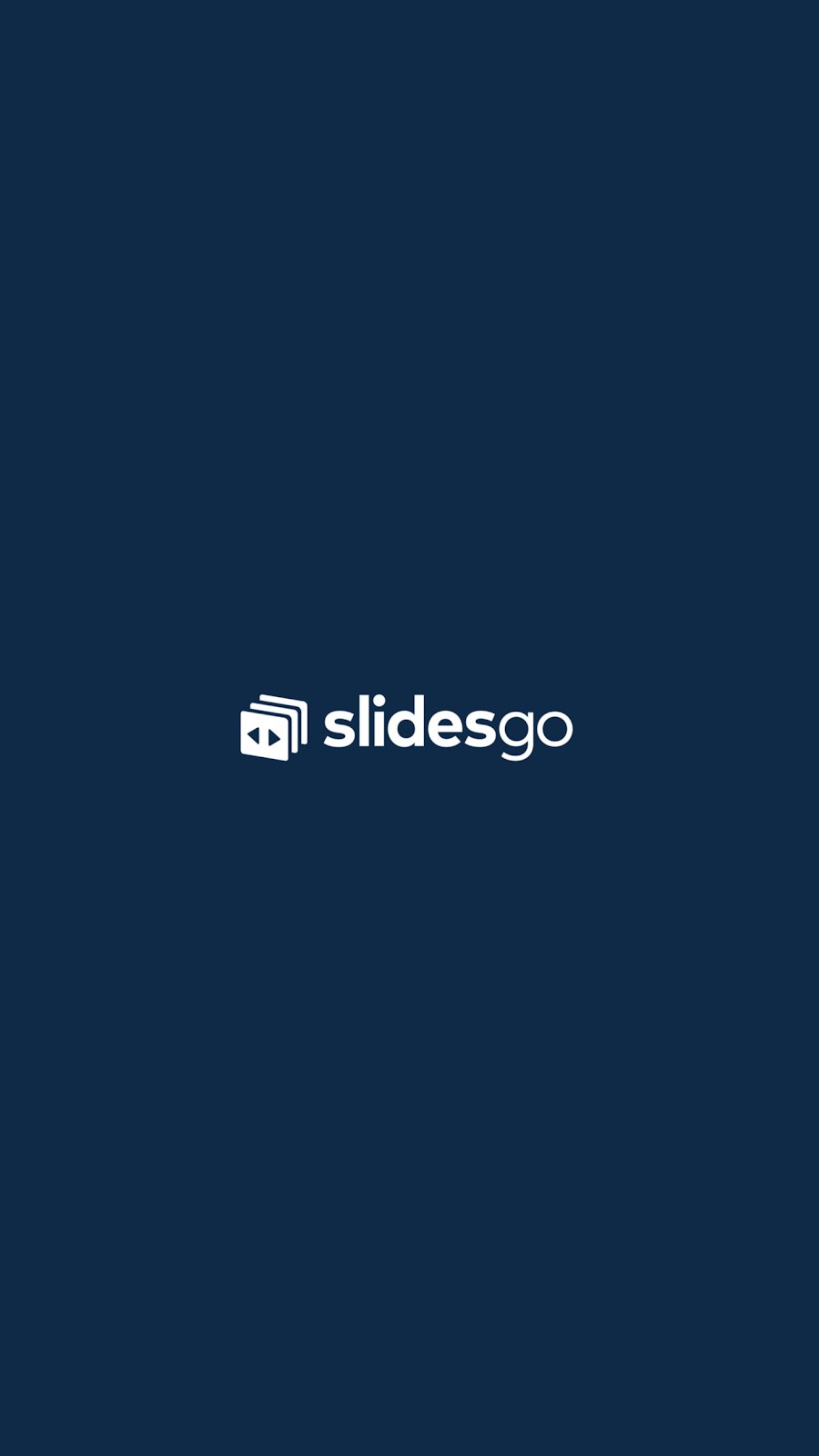 slidesgo