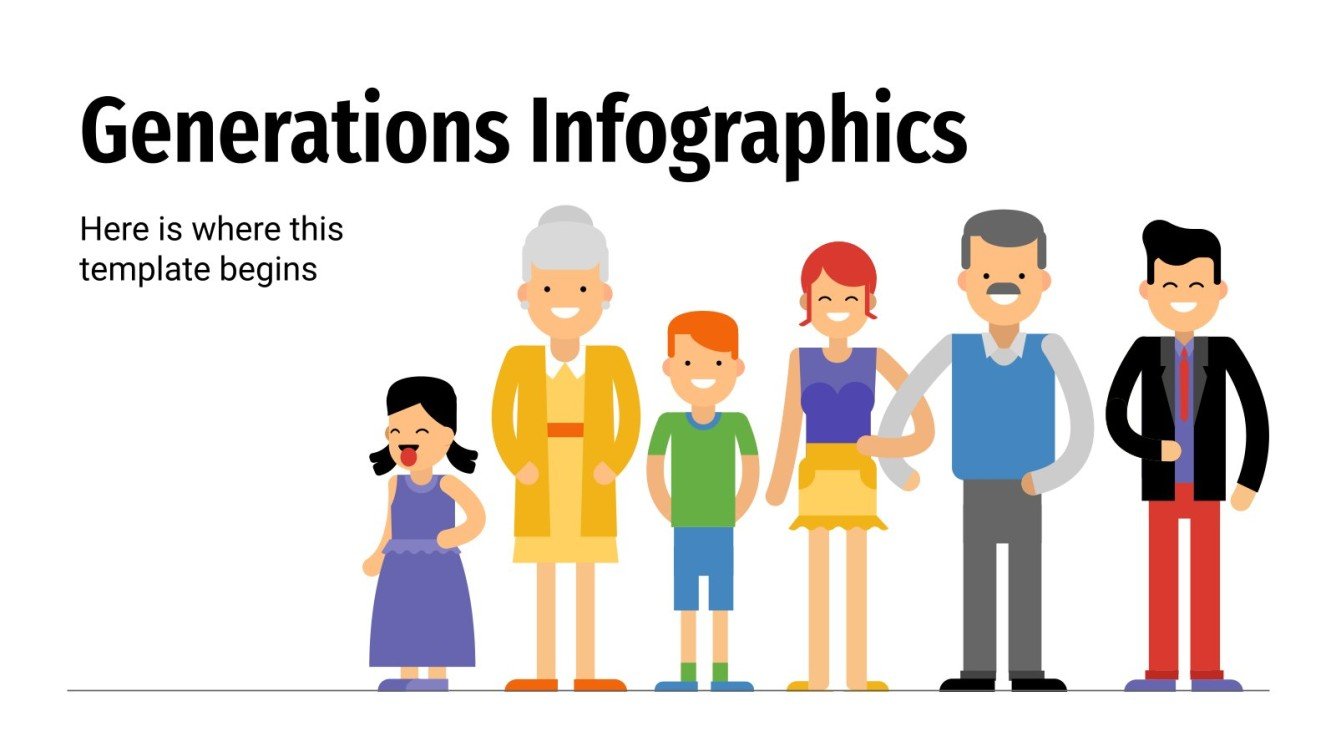 Generations Infographics

Here is where this template begins