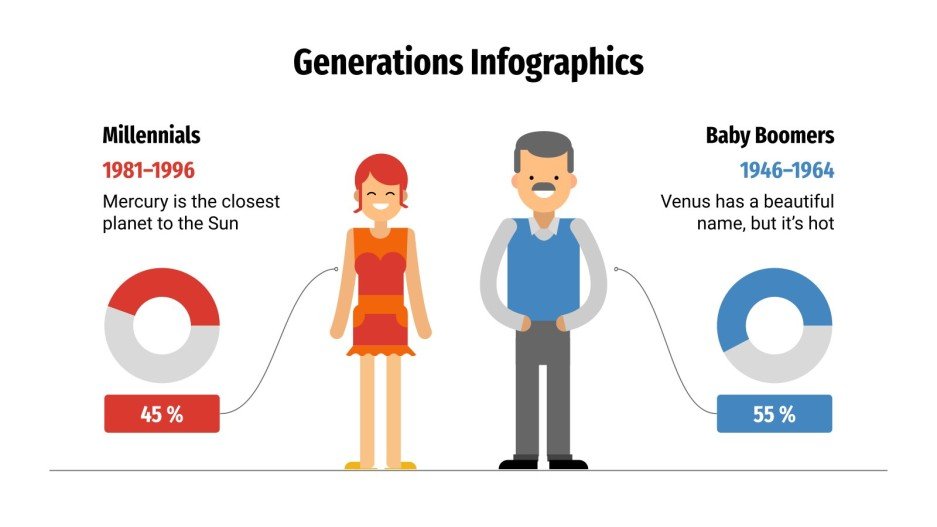 Generations Infographics

Millennials

1981–1996

Mercury is the closest planet to the Sun

45 %

Baby Boomers

1946–1964

Venus has a beautiful name, but it's hot

55 %