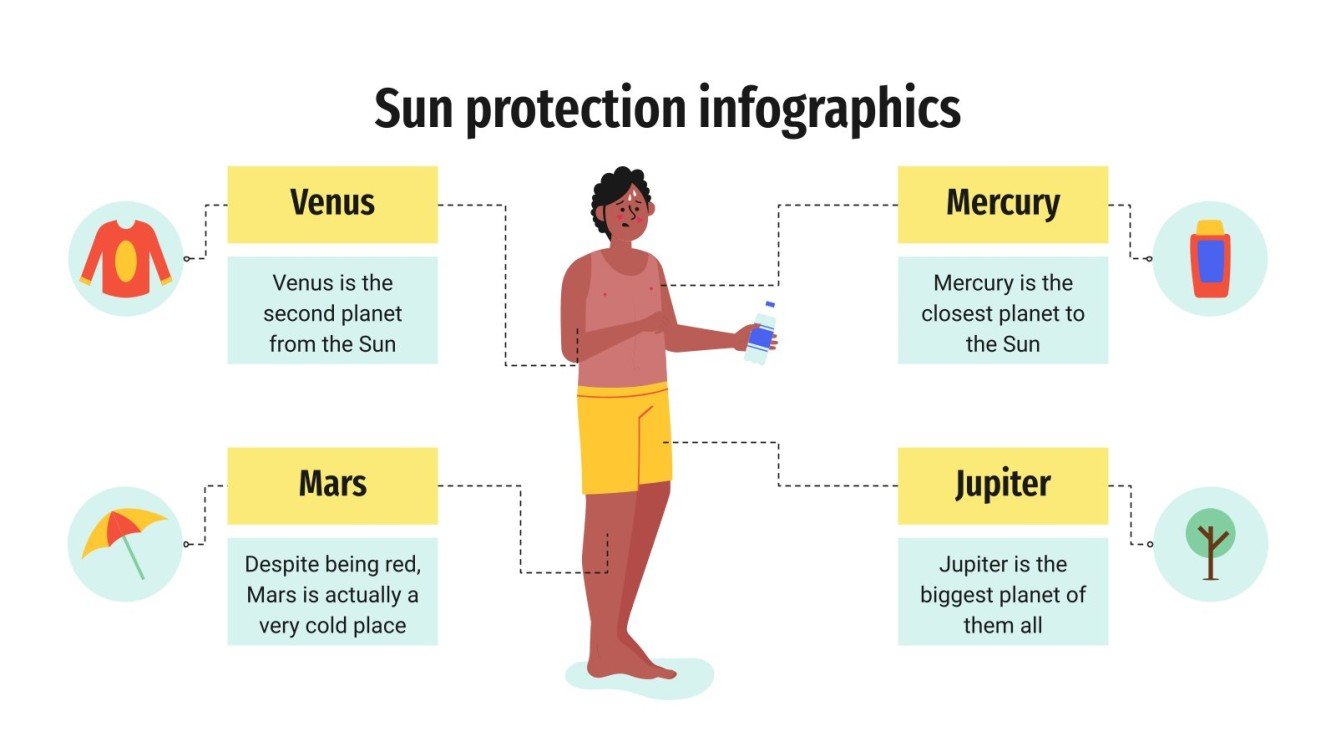 Sun protection infographics

Venus

Venus is the second planet from the Sun

Mars

Despite being red, Mars is actually a very cold place

Mercury

Mercury is the closest planet to the Sun

Jupiter

Jupiter is the biggest planet of them all