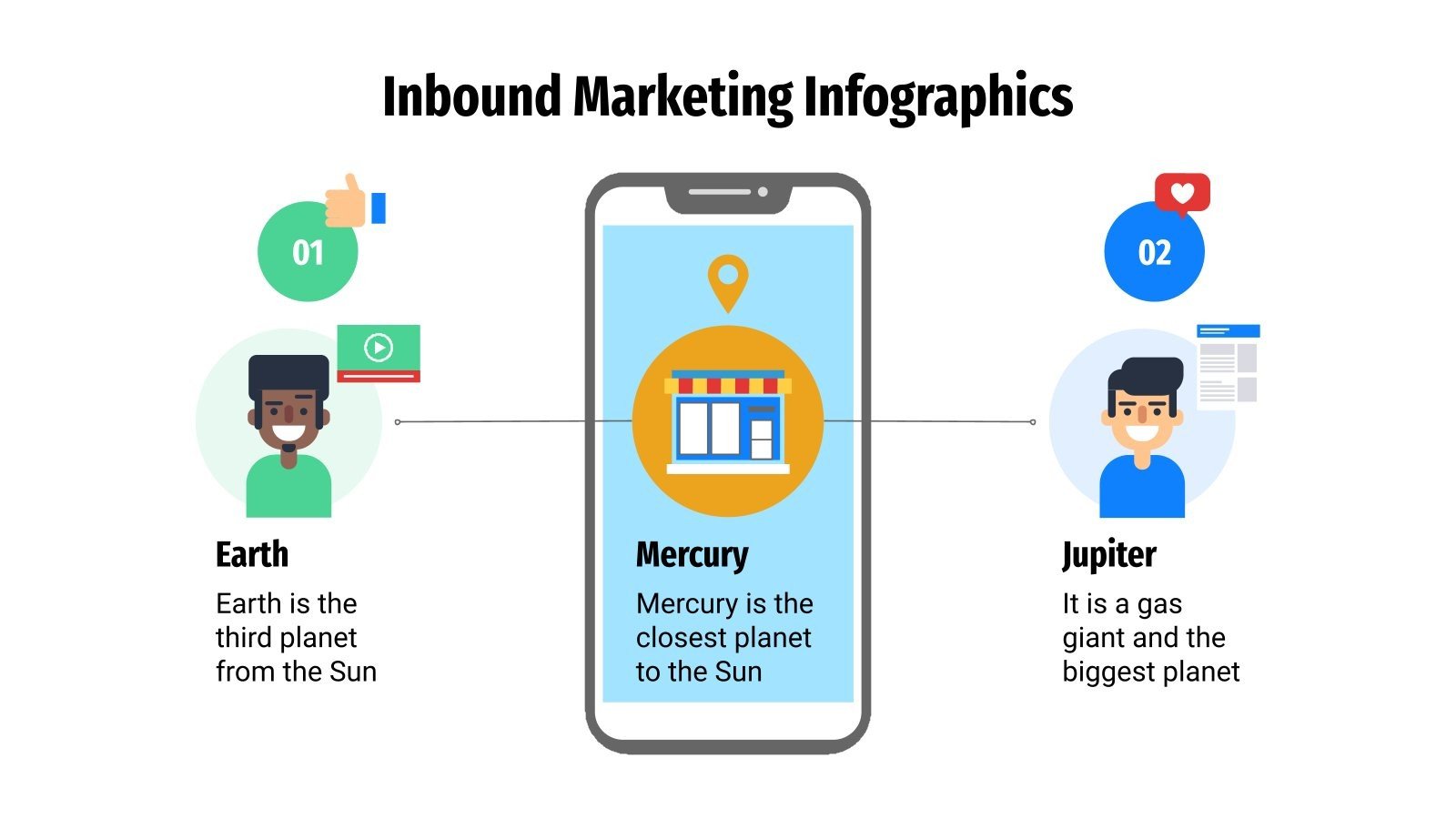 Inbound Marketing Infographics

01

Earth

Earth is the third planet from the Sun

Mercury

Mercury is the closest planet to the Sun

02

Jupiter

It is a gas giant and the biggest planet