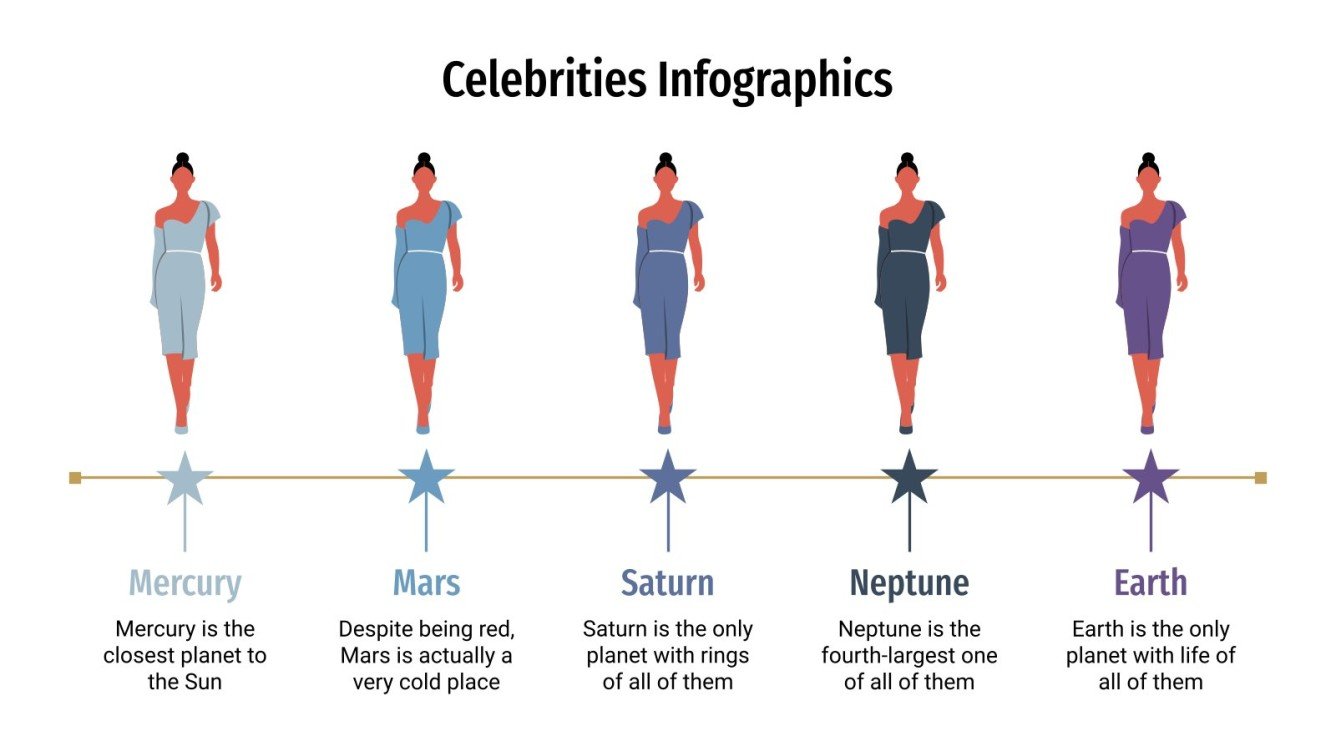 Celebrities Infographics

Mercury
Mercury is the closest planet to the Sun

Mars
Despite being red, Mars is actually a very cold place

Saturn
Saturn is the only planet with rings of all of them

Neptune
Neptune is the fourth-largest one of all of them

Earth
Earth is the only planet with life of all of them