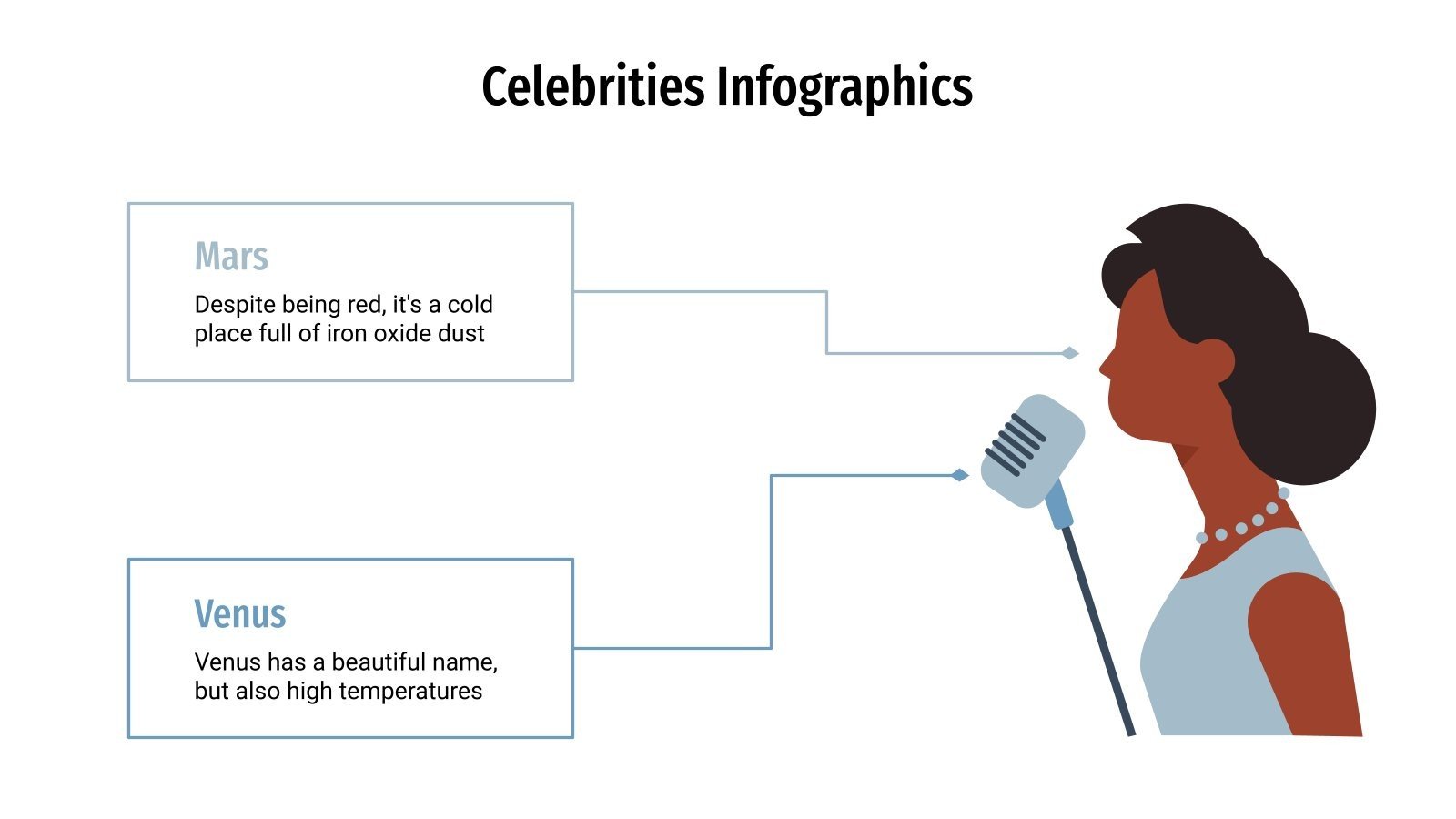 Celebrities Infographics

Mars

Despite being red, it's a cold place full of iron oxide dust

Venus

Venus has a beautiful name, but also high temperatures