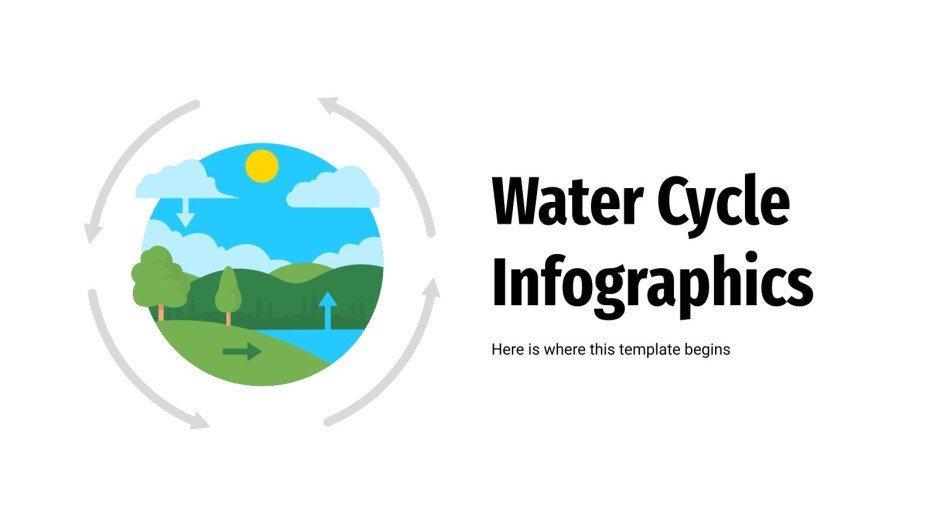 Water Cycle Infographics

Here is where this template begins