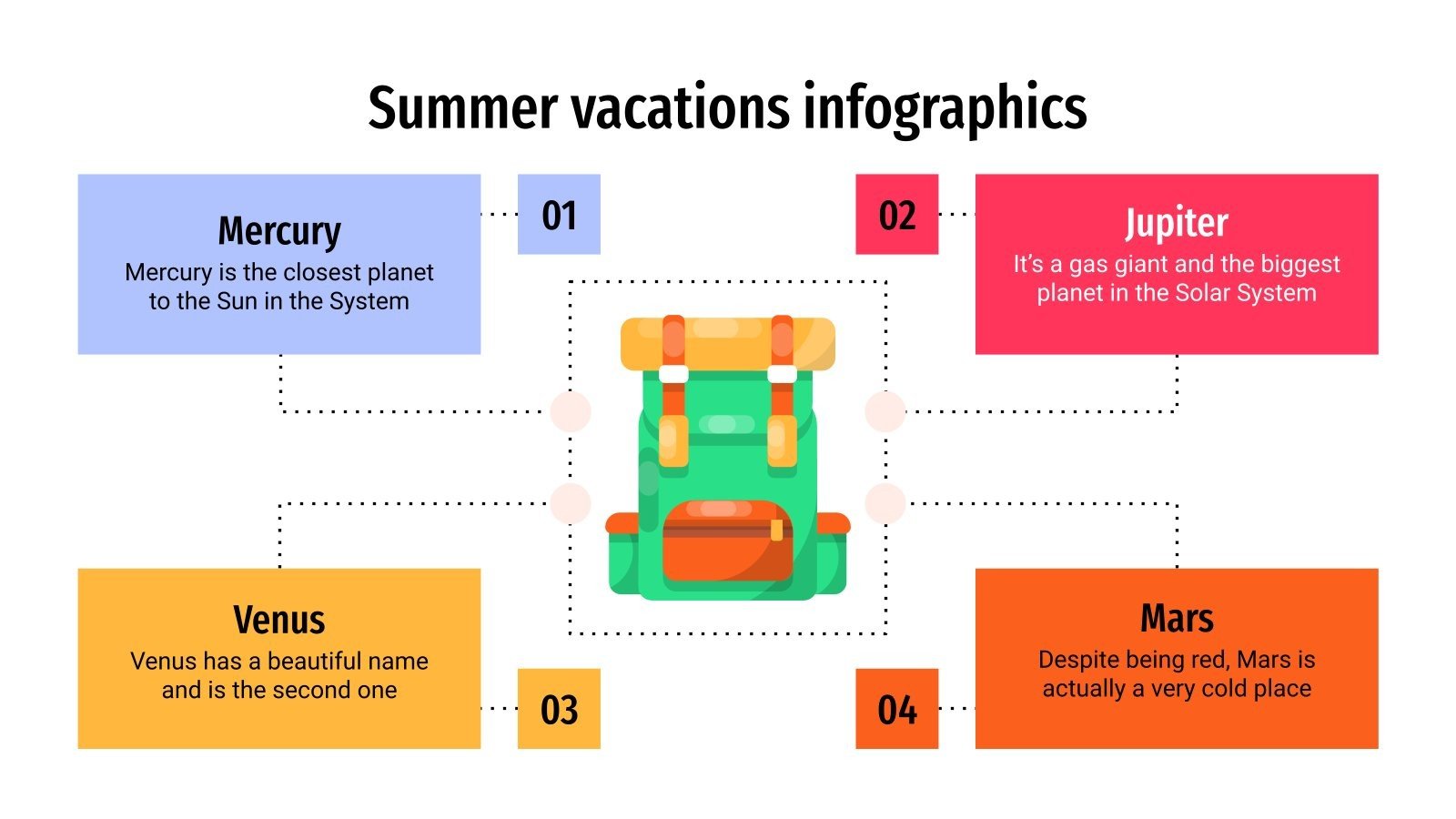 Summer vacations infographics

Mercury
Mercury is the closest planet to the Sun in the System

01

02

Jupiter
It's a gas giant and the biggest planet in the Solar System

Venus
Venus has a beautiful name and is the second one

03

04

Mars
Despite being red, Mars is actually a very cold place