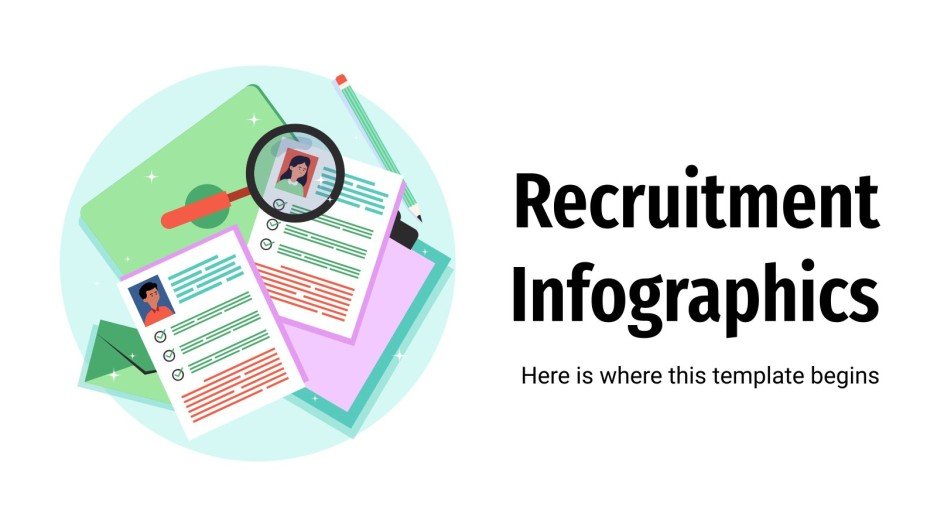 Recruitment Infographics

Here is where this template begins