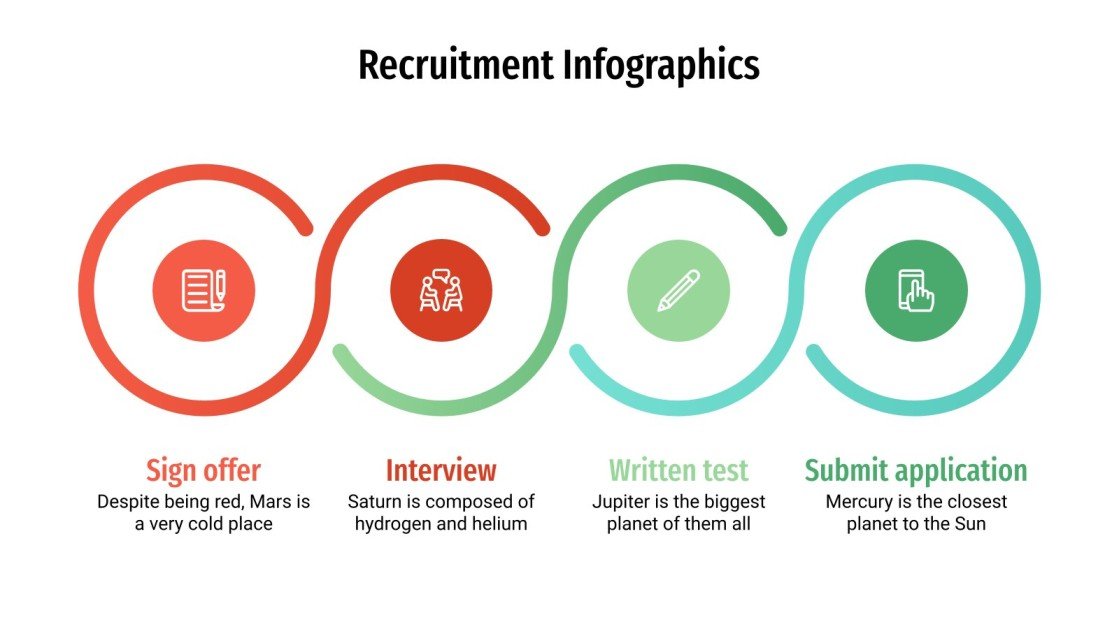 Recruitment Infographics

Sign offer
Despite being red, Mars is a very cold place

Interview
Saturn is composed of hydrogen and helium

Written test
Jupiter is the biggest planet of them all

Submit application
Mercury is the closest planet to the Sun