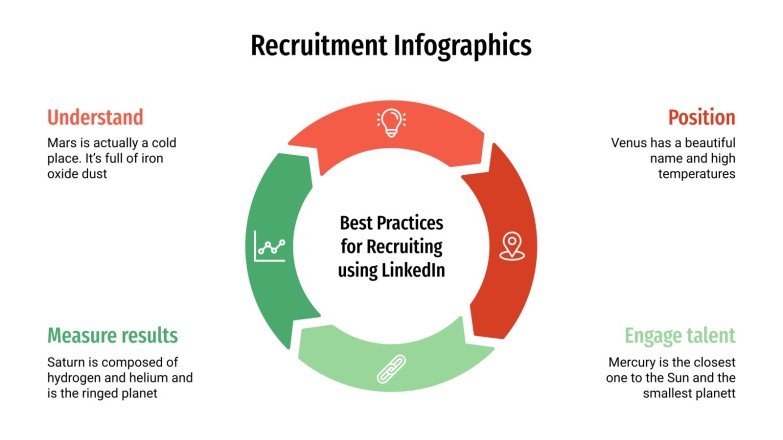 Recruitment Infographics

Understand
Mars is actually a cold place. It's full of iron oxide dust

Position
Venus has a beautiful name and high temperatures

Best Practices for Recruiting using LinkedIn

Measure results
Saturn is composed of hydrogen and helium and is the ringed planet

Engage talent
Mercury is the closest one to the Sun and the smallest planett