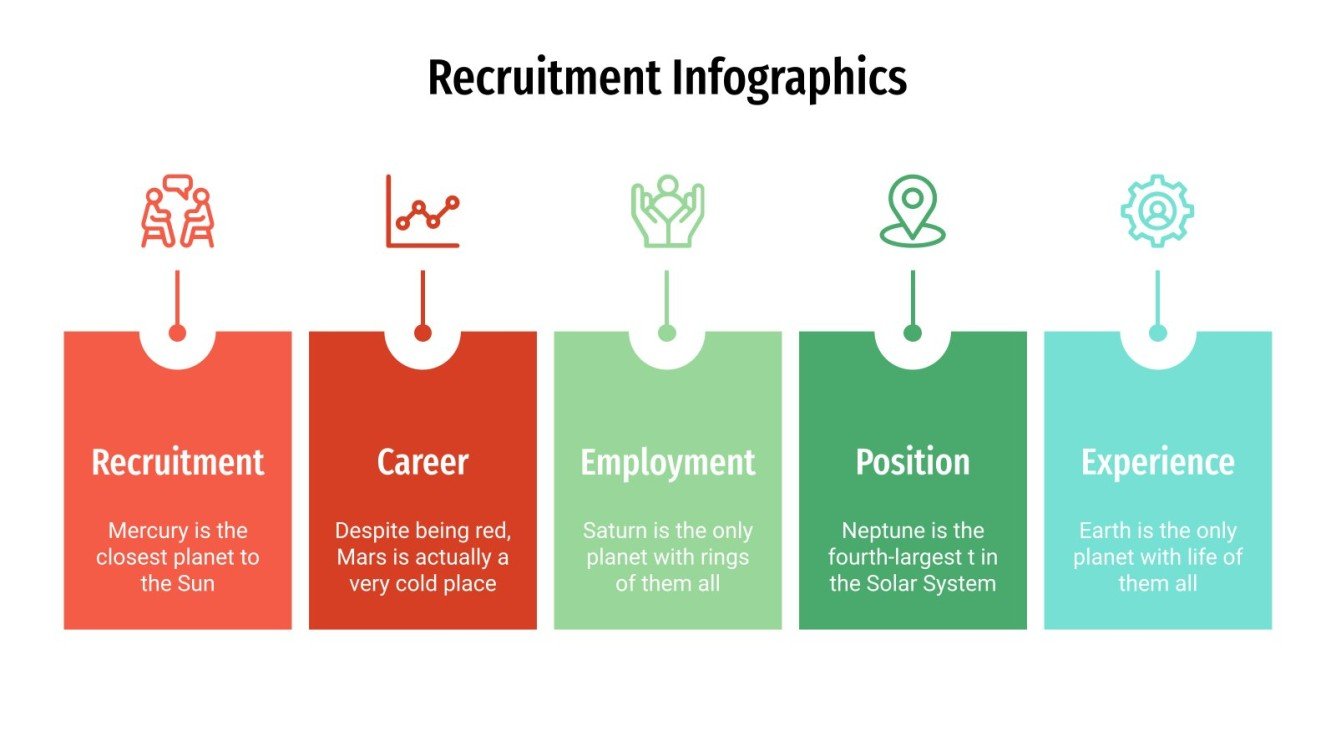 Recruitment Infographics

Recruitment

Mercury is the closest planet to the Sun

Career

Despite being red, Mars is actually a very cold place

Employment

Saturn is the only planet with rings of them all

Position

Neptune is the fourth-largest t in the Solar System

Experience

Earth is the only planet with life of them all