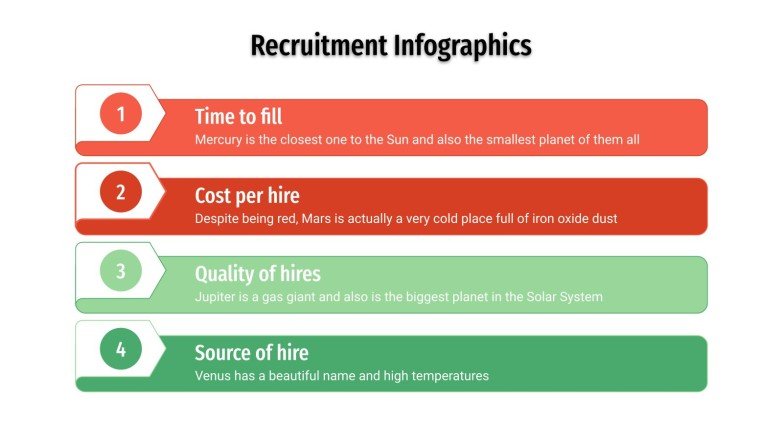 Recruitment Infographics

1

Time to fill

Mercury is the closest one to the Sun and also the smallest planet of them all

2

Cost per hire

Despite being red, Mars is actually a very cold place full of iron oxide dust

3

Quality of hires

Jupiter is a gas giant and also is the biggest planet in the Solar System

4

Source of hire

Venus has a beautiful name and high temperatures