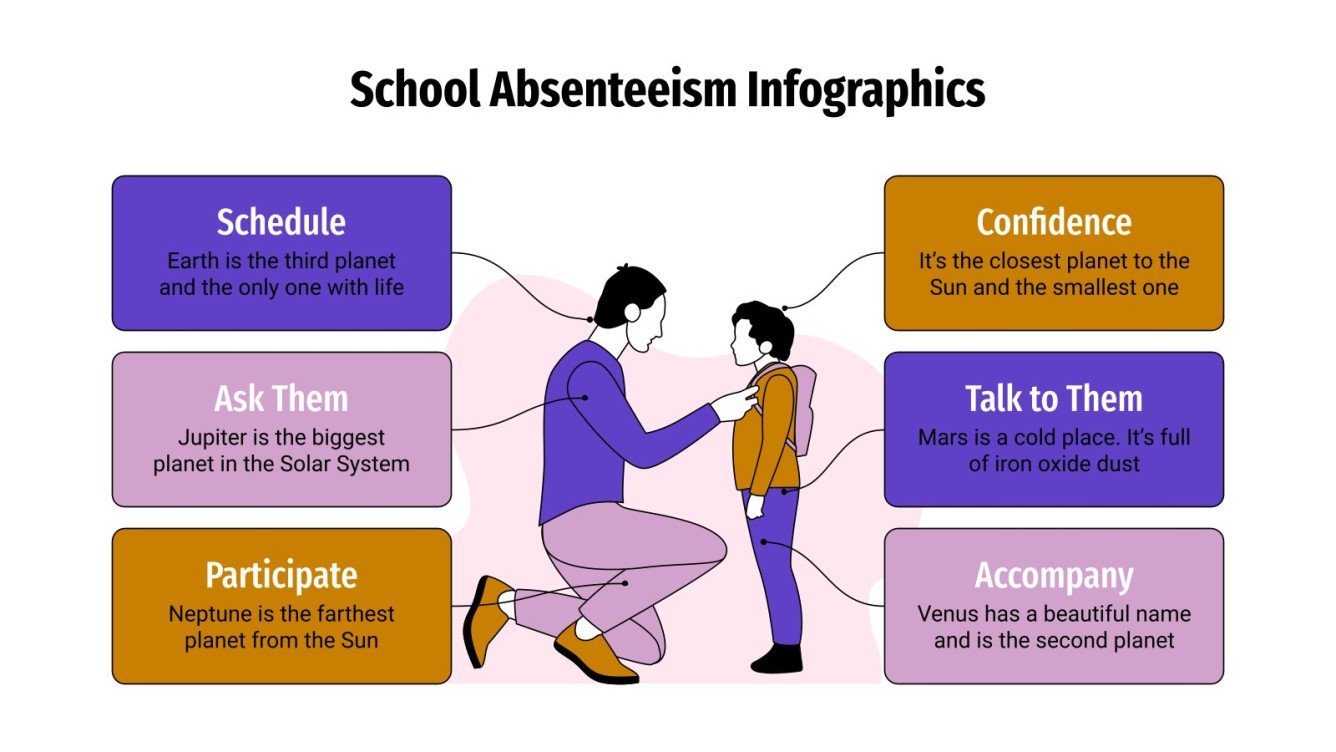 School Absenteeism Infographics

Schedule
Earth is the third planet and the only one with life

Ask Them
Jupiter is the biggest planet in the Solar System

Participate
Neptune is the farthest planet from the Sun

Confidence
It's the closest planet to the Sun and the smallest one

Talk to Them
Mars is a cold place. It's full of iron oxide dust

Accompany
Venus has a beautiful name and is the second planet