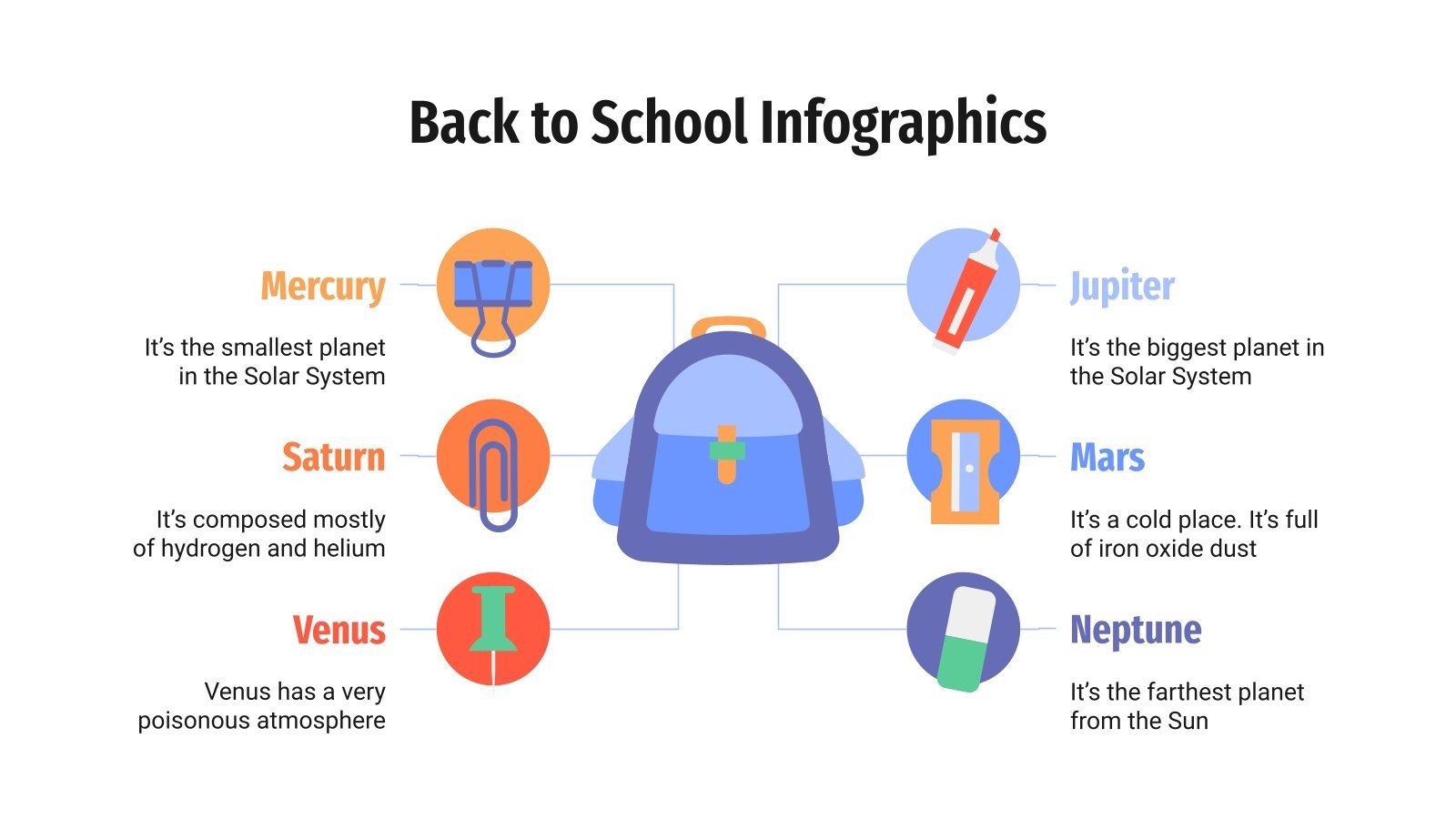 Back to School Infographics

Mercury

It's the smallest planet in the Solar System

Saturn

It's composed mostly of hydrogen and helium

Venus

Venus has a very poisonous atmosphere

Jupiter

It's the biggest planet in the Solar System

Mars

It's a cold place. It's full of iron oxide dust

Neptune

It's the farthest planet from the Sun