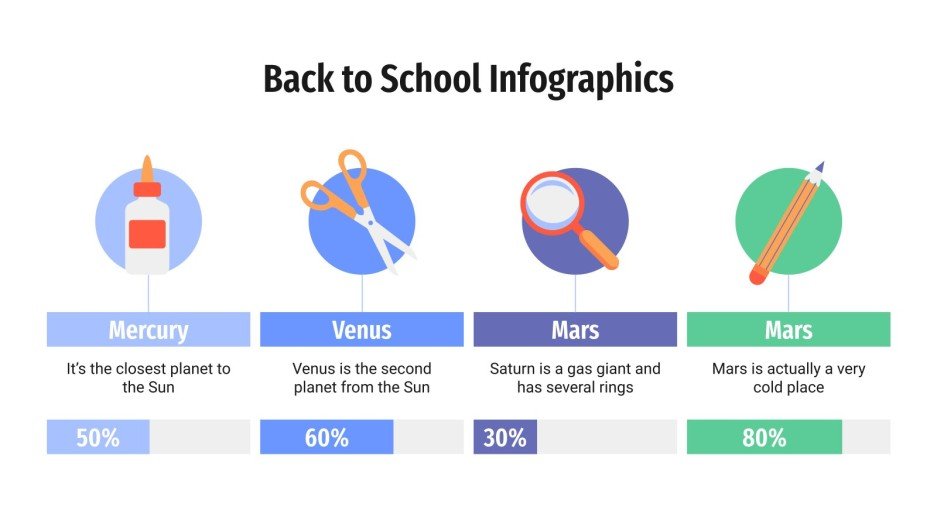 Back to School Infographics

Mercury

It's the closest planet to the Sun

50%

Venus

Venus is the second planet from the Sun

60%

Mars

Saturn is a gas giant and has several rings

30%

Mars

Mars is actually a very cold place

80%