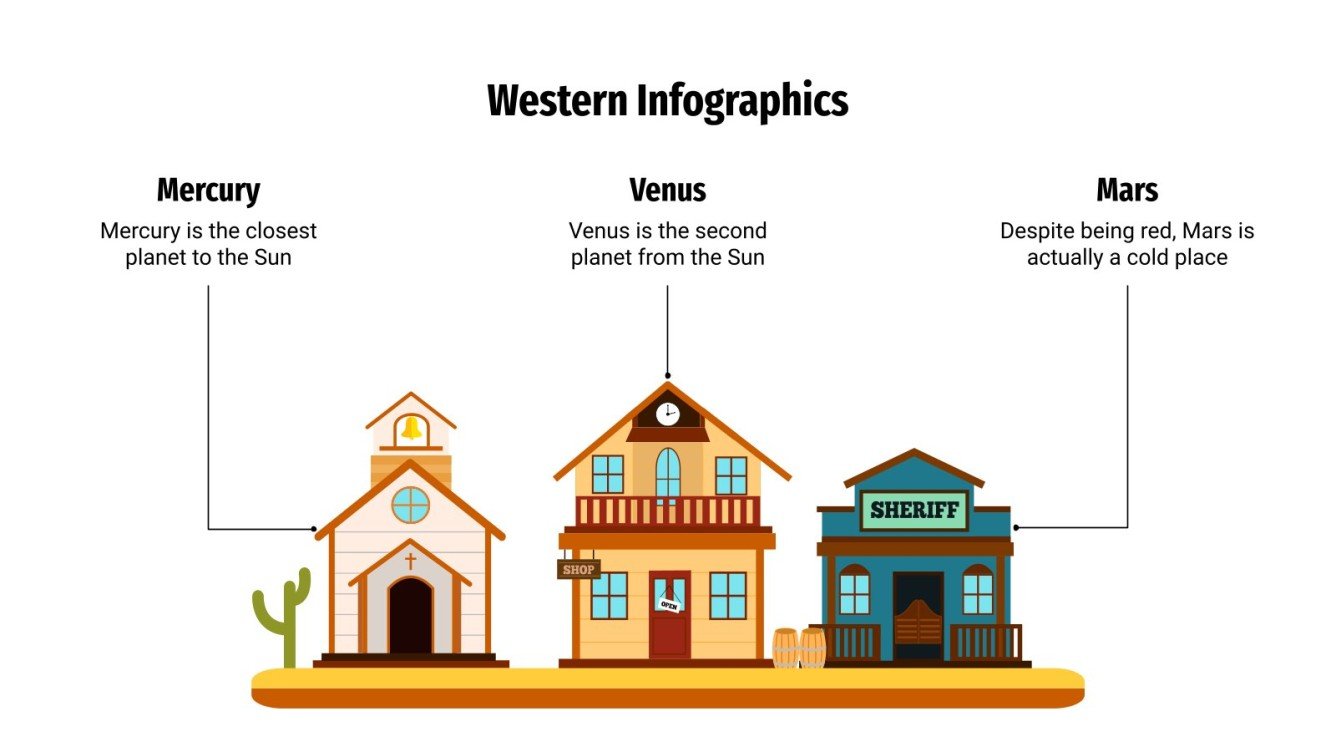 Western Infographics

Mercury
Mercury is the closest planet to the Sun

Venus
Venus is the second planet from the Sun

Mars
Despite being red, Mars is actually a cold place

SHOP

OPEN

SHERIFF