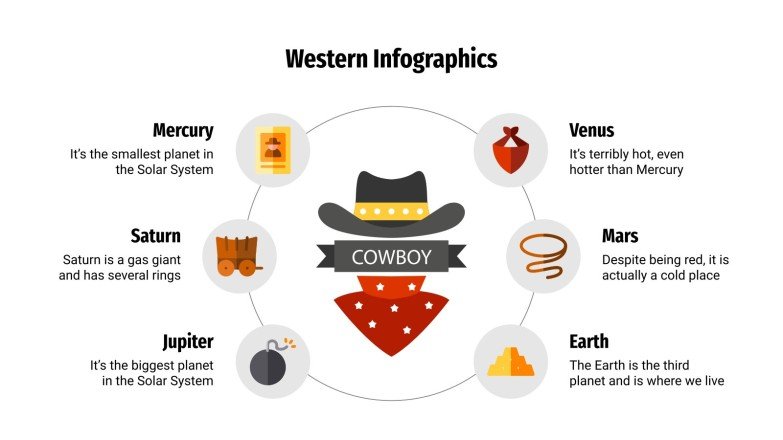 Western Infographics

Mercury
It's the smallest planet in the Solar System

Saturn
Saturn is a gas giant and has several rings

Jupiter
It's the biggest planet in the Solar System

COWBOY

Venus
It's terribly hot, even hotter than Mercury

Mars
Despite being red, it is actually a cold place

Earth
The Earth is the third planet and is where we live