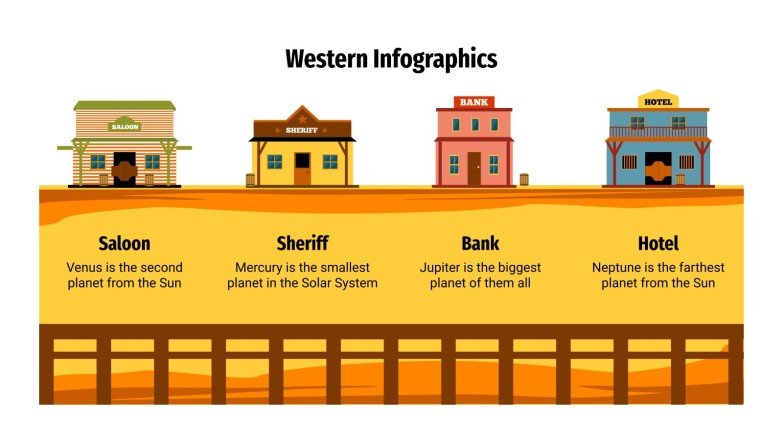 Western Infographics

SALOON

SHERIFF

BANK

HOTEL

Saloon
Venus is the second planet from the Sun

Sheriff
Mercury is the smallest planet in the Solar System

Bank
Jupiter is the biggest planet of them all

Hotel
Neptune is the farthest planet from the Sun