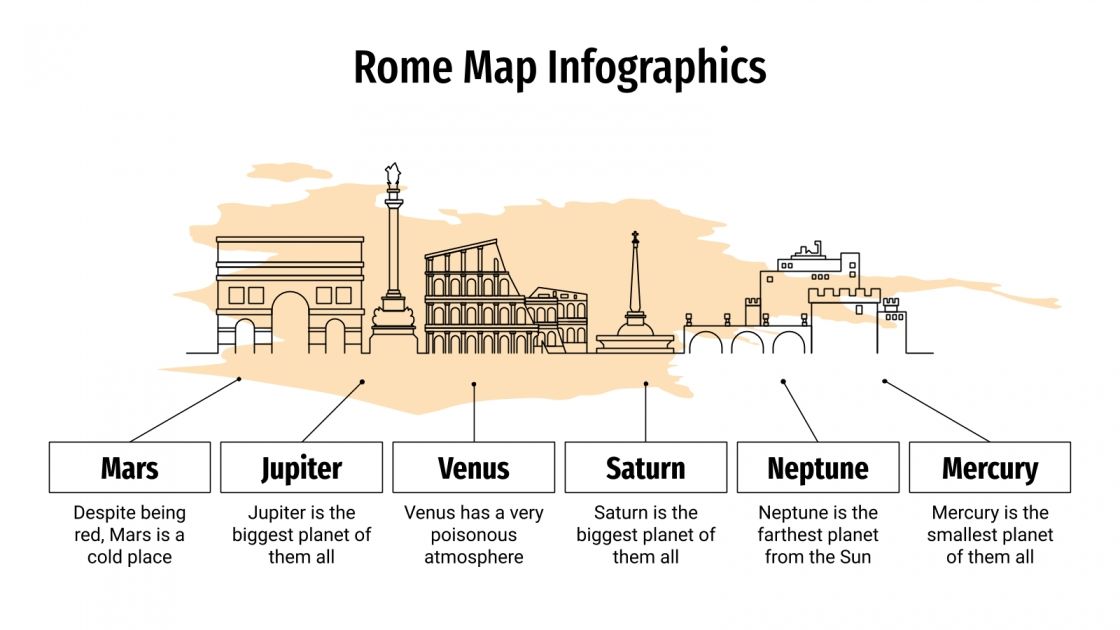 Rome Map Infographics

Mars

Despite being red, Mars is a cold place

Jupiter

Jupiter is the biggest planet of them all

Venus

Venus has a very poisonous atmosphere

Saturn

Saturn is the biggest planet of them all

Neptune

Neptune is the farthest planet from the Sun

Mercury

Mercury is the smallest planet of them all