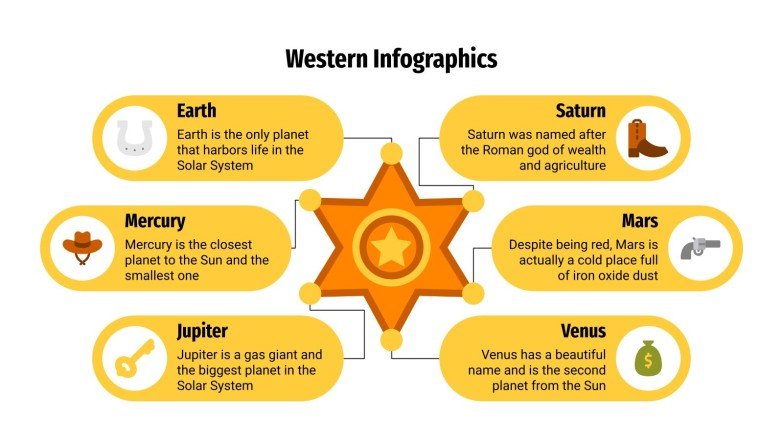 Western Infographics

Earth
Earth is the only planet that harbors life in the Solar System

Mercury
Mercury is the closest planet to the Sun and the smallest one

Jupiter
Jupiter is a gas giant and the biggest planet in the Solar System

Saturn
Saturn was named after the Roman god of wealth and agriculture

Mars
Despite being red, Mars is actually a cold place full of iron oxide dust

Venus
Venus has a beautiful name and is the second planet from the Sun

$