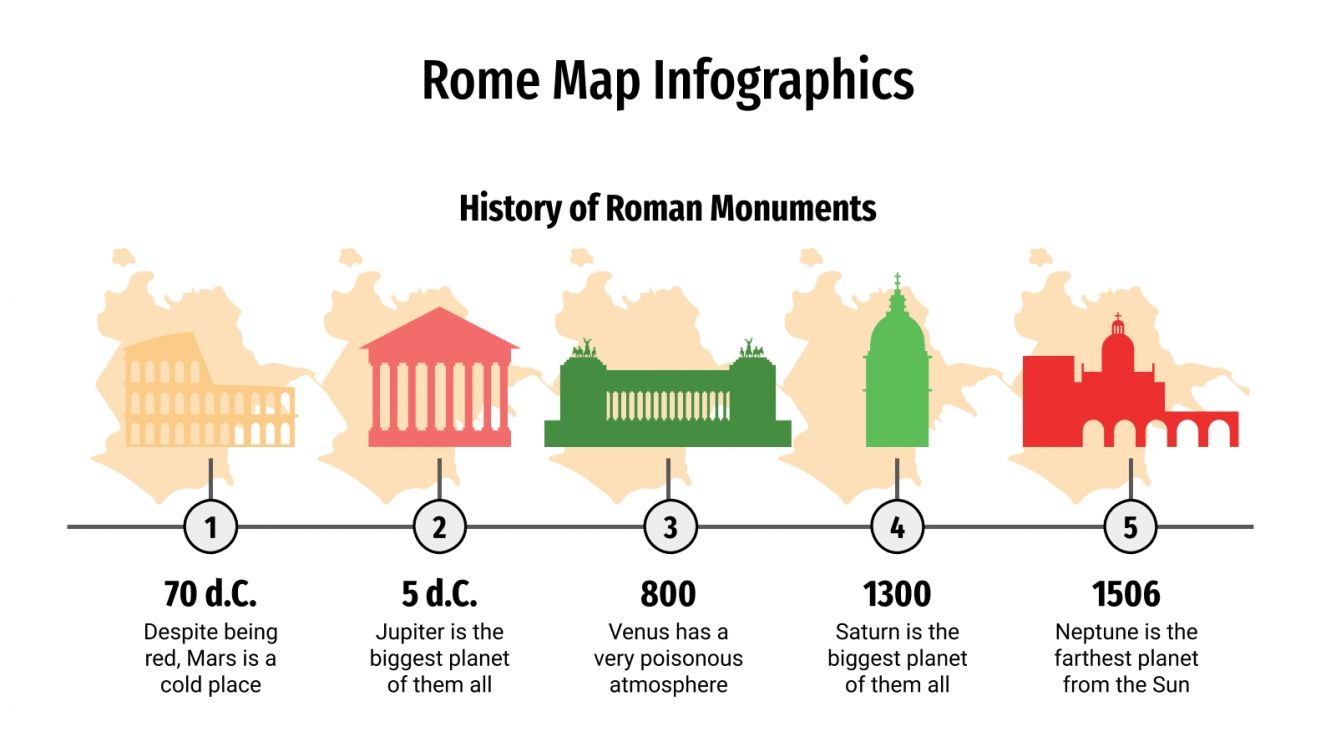 Rome Map Infographics

History of Roman Monuments

1

70 d.C.

Despite being red, Mars is a cold place

2

5 d.C.

Jupiter is the biggest planet of them all

3

800

Venus has a very poisonous atmosphere

4

1300

Saturn is the biggest planet of them all

5

1506

Neptune is the farthest planet from the Sun