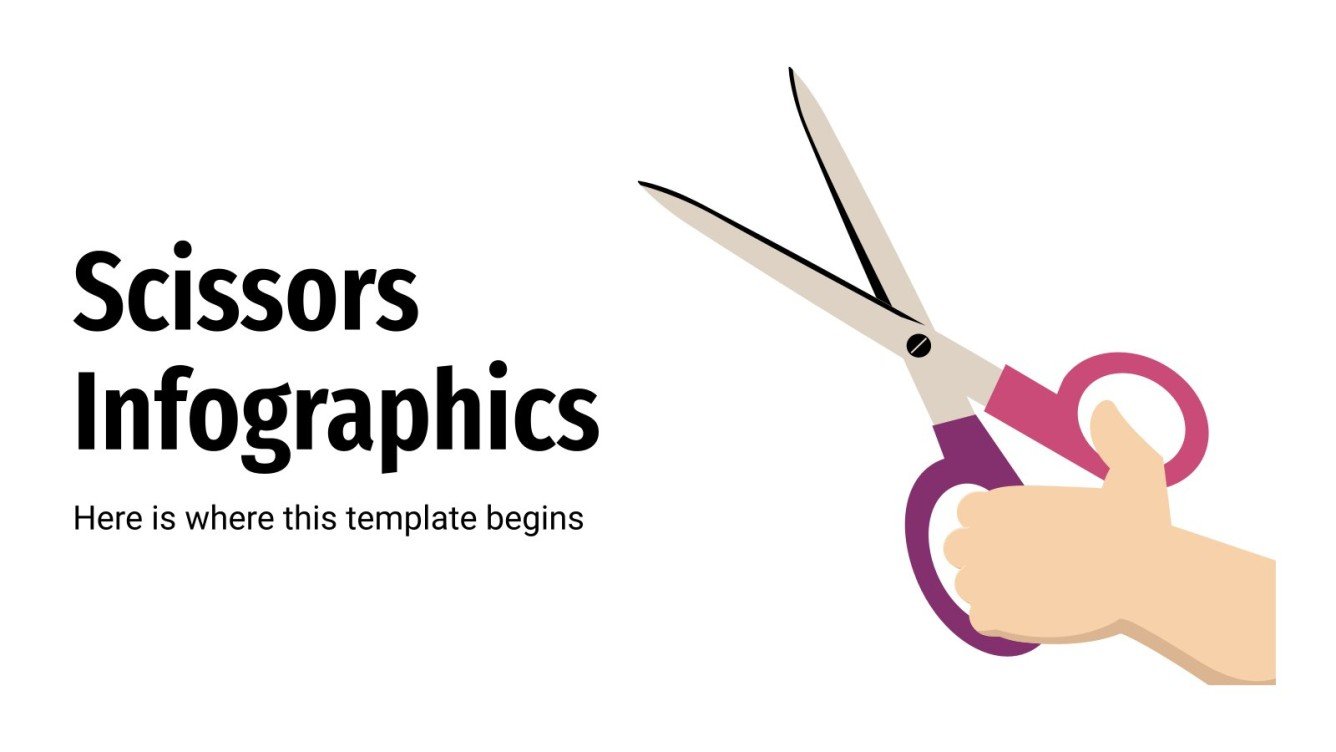 Scissors Infographics

Here is where this template begins