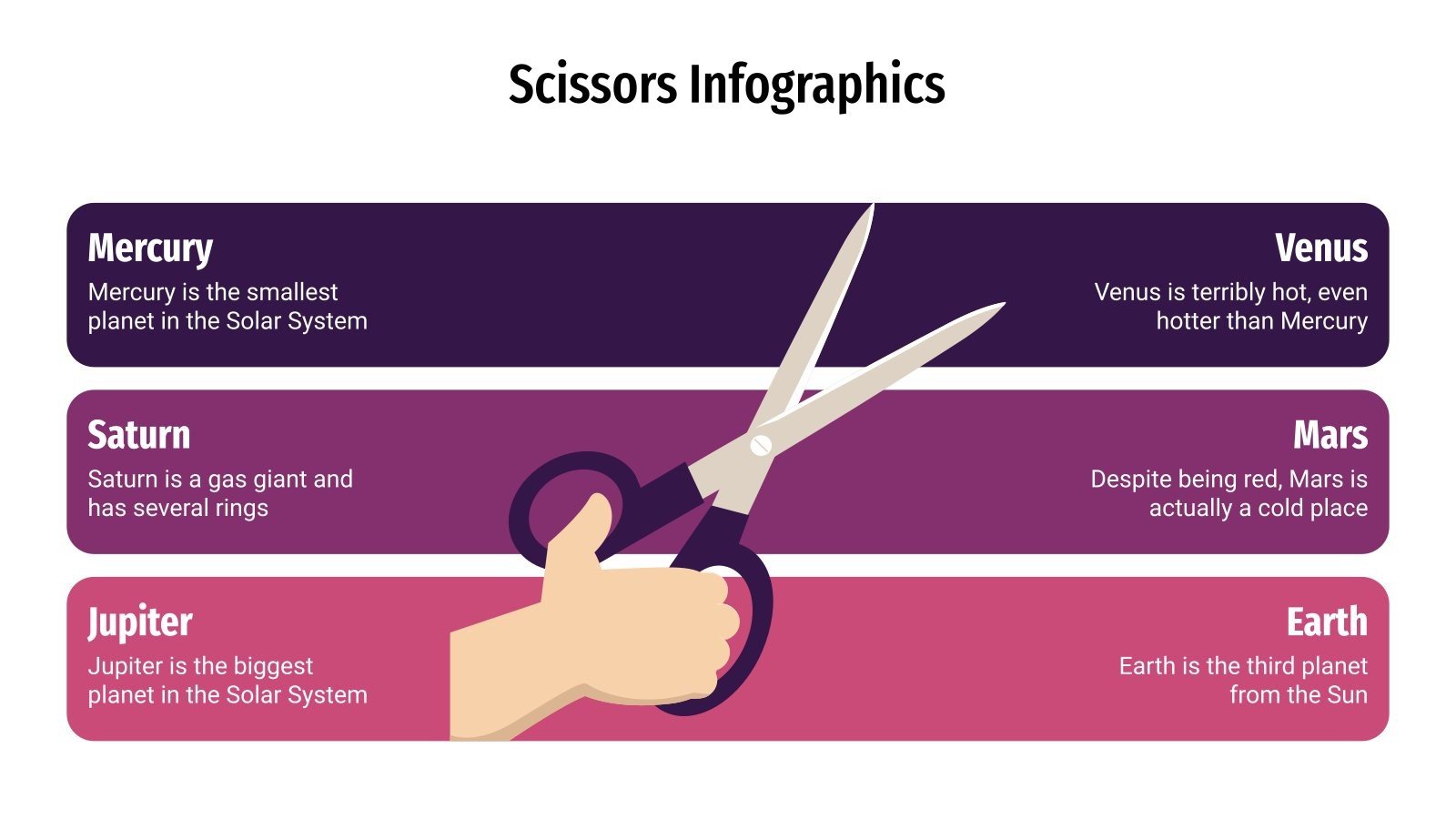 Scissors Infographics

Mercury
Mercury is the smallest planet in the Solar System

Venus
Venus is terribly hot, even hotter than Mercury

Saturn
Saturn is a gas giant and has several rings

Mars
Despite being red, Mars is actually a cold place

Jupiter
Jupiter is the biggest planet in the Solar System

Earth
Earth is the third planet from the Sun