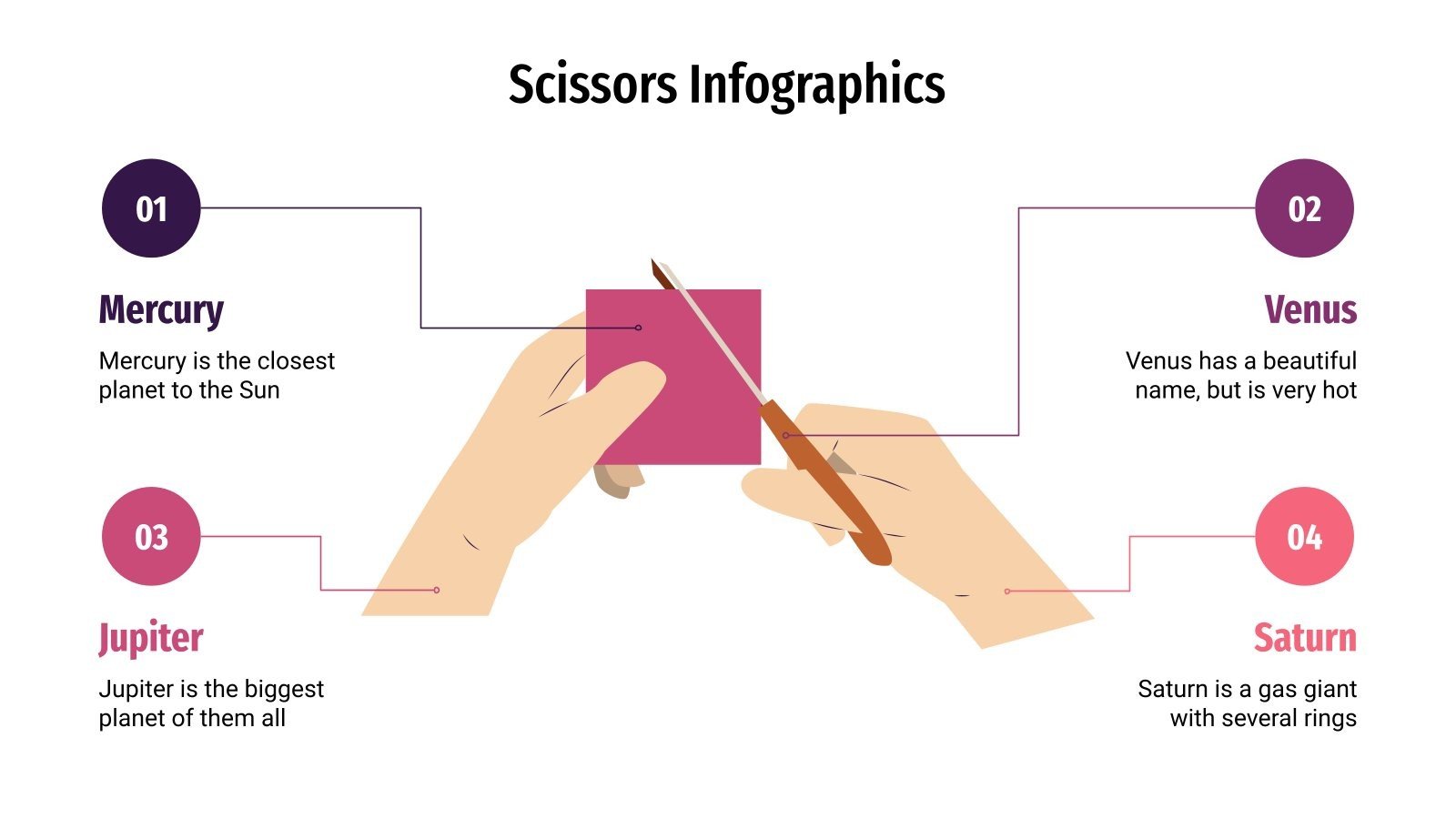 Scissors Infographics

01

Mercury

Mercury is the closest planet to the Sun

02

Venus

Venus has a beautiful name, but is very hot

03

Jupiter

Jupiter is the biggest planet of them all

04

Saturn

Saturn is a gas giant with several rings