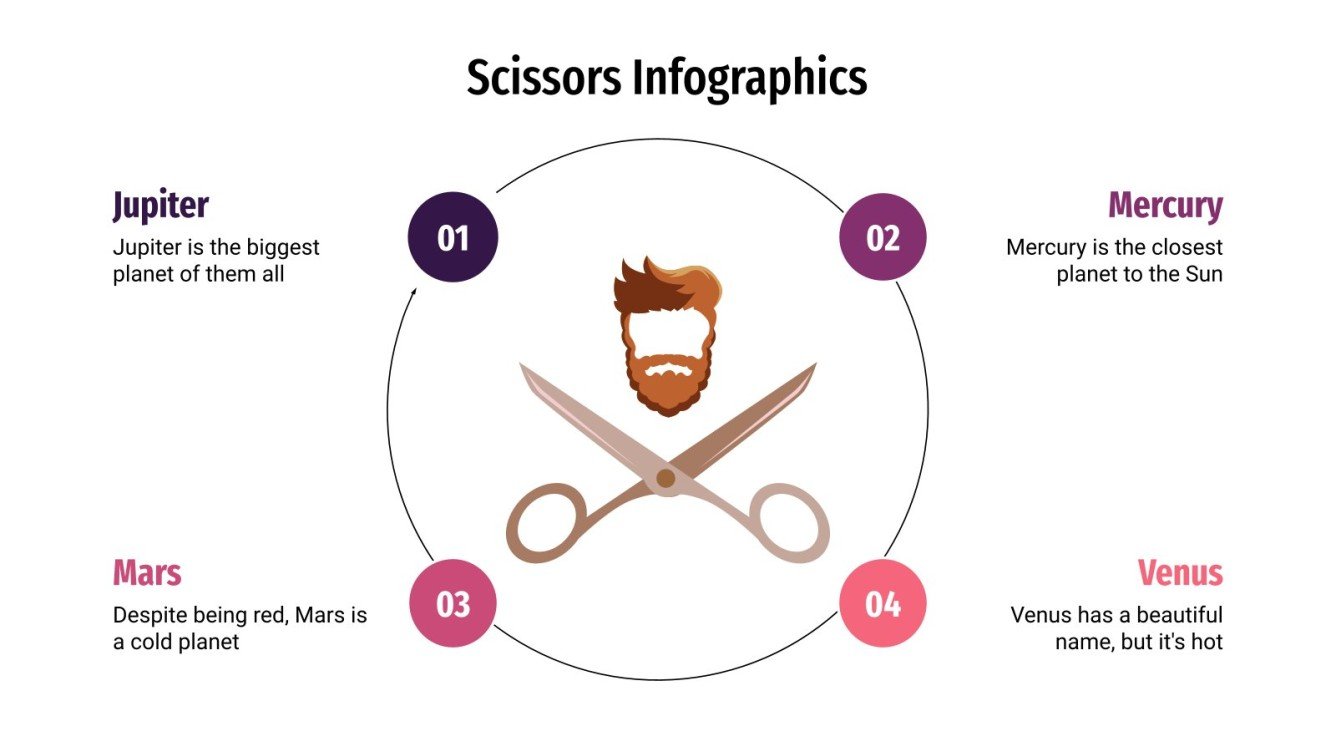 Scissors Infographics

Jupiter

Jupiter is the biggest planet of them all

01

02

Mercury

Mercury is the closest planet to the Sun

Mars

Despite being red, Mars is a cold planet

03

04

Venus

Venus has a beautiful name, but it's hot