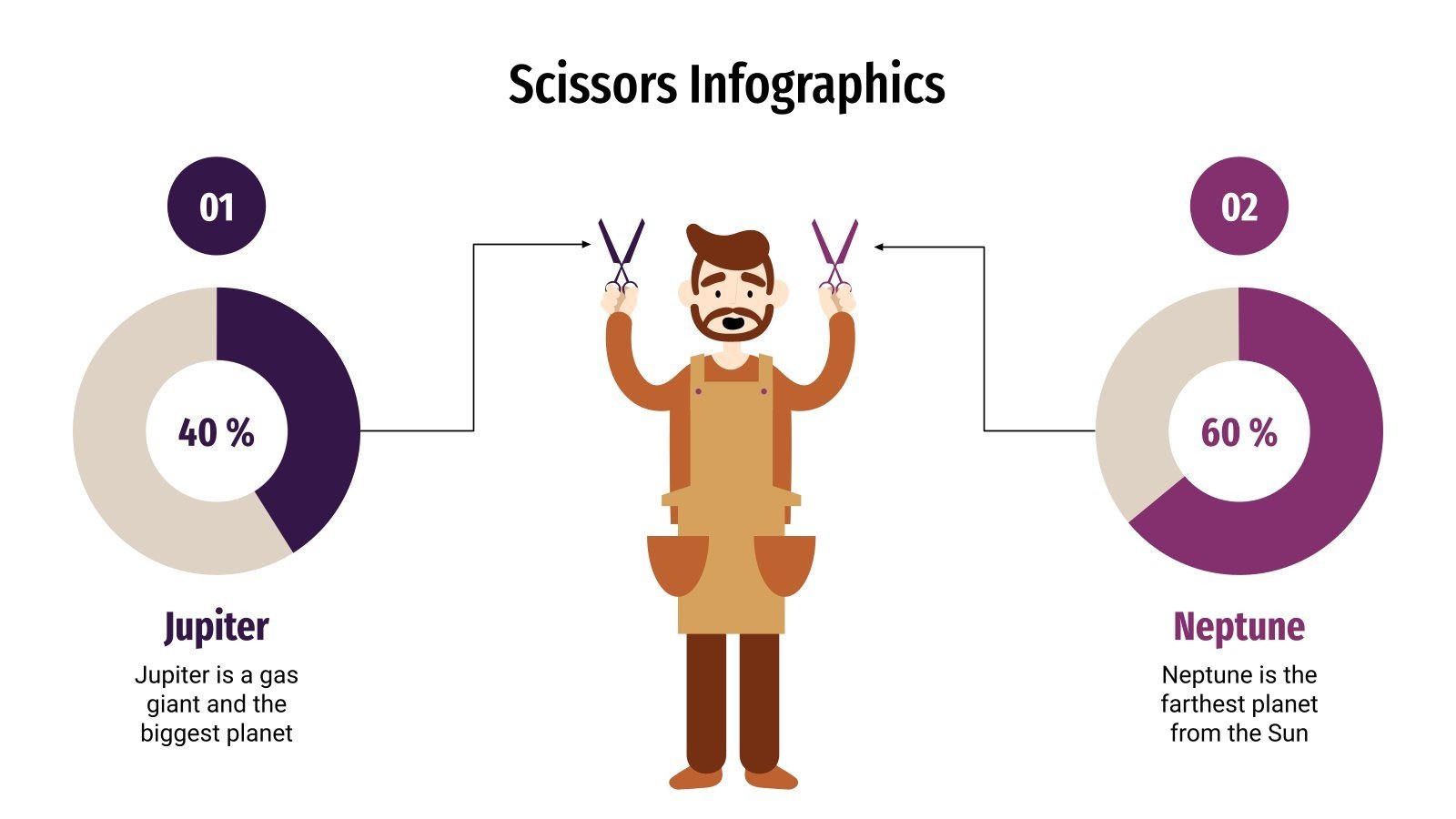 Scissors Infographics

01

40 %

Jupiter

Jupiter is a gas giant and the biggest planet

02

60 %

Neptune

Neptune is the farthest planet from the Sun