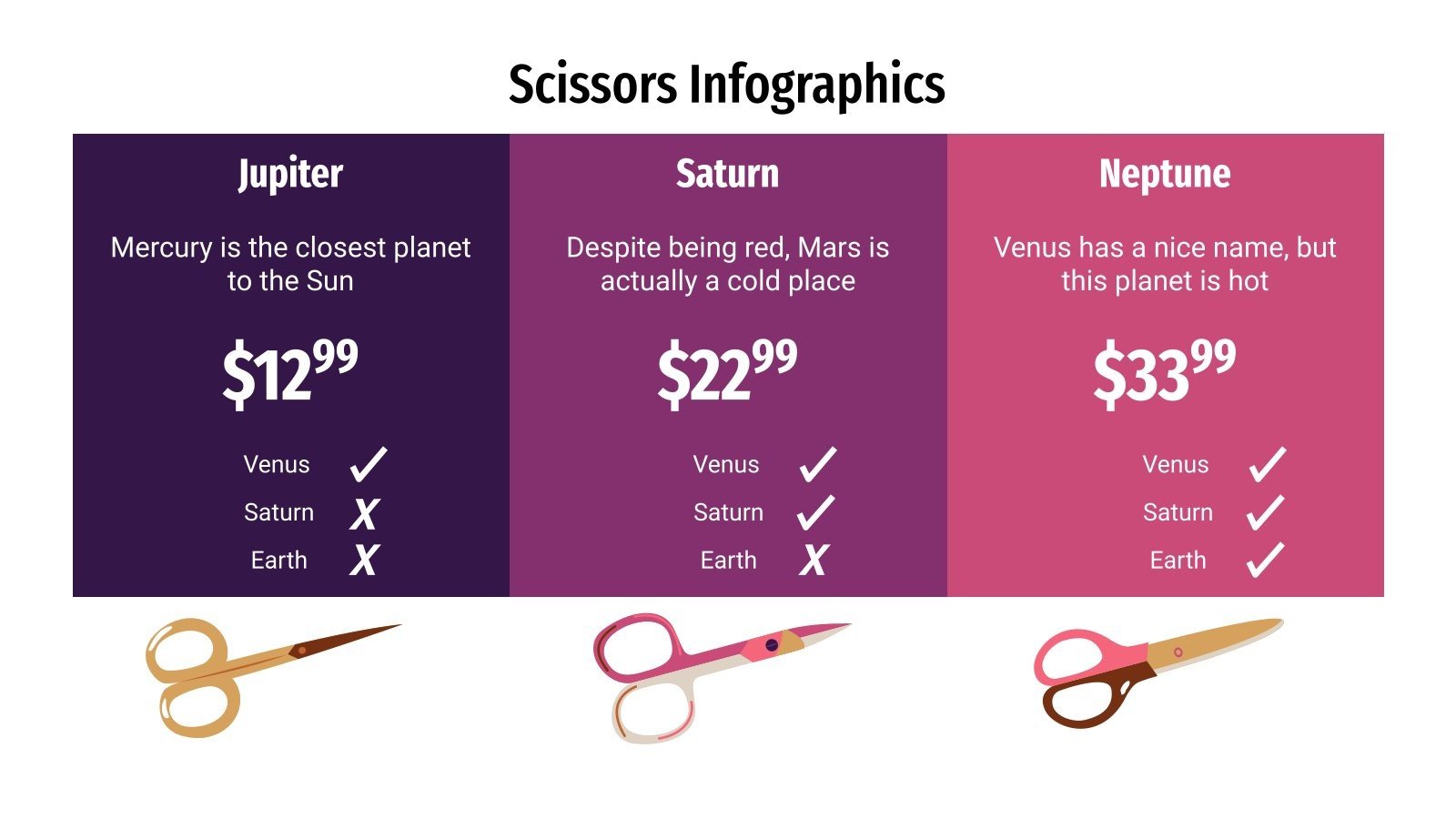 Scissors Infographics

Jupiter

Mercury is the closest planet to the Sun

$\$12^{99}$

Venus ✓
Saturn X
Earth X

Saturn

Despite being red, Mars is actually a cold place

$\$22^{99}$

Venus ✓
Saturn ✓
Earth X

Neptune

Venus has a nice name, but this planet is hot

$\$33^{99}$

Venus ✓
Saturn ✓
Earth ✓