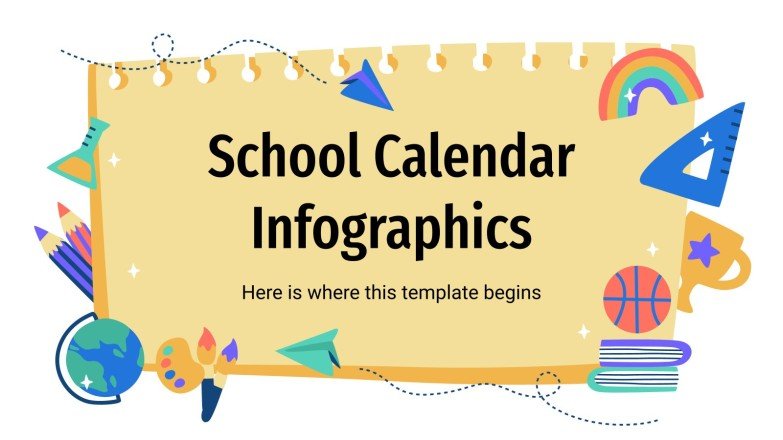 School Calendar Infographics

Here is where this template begins