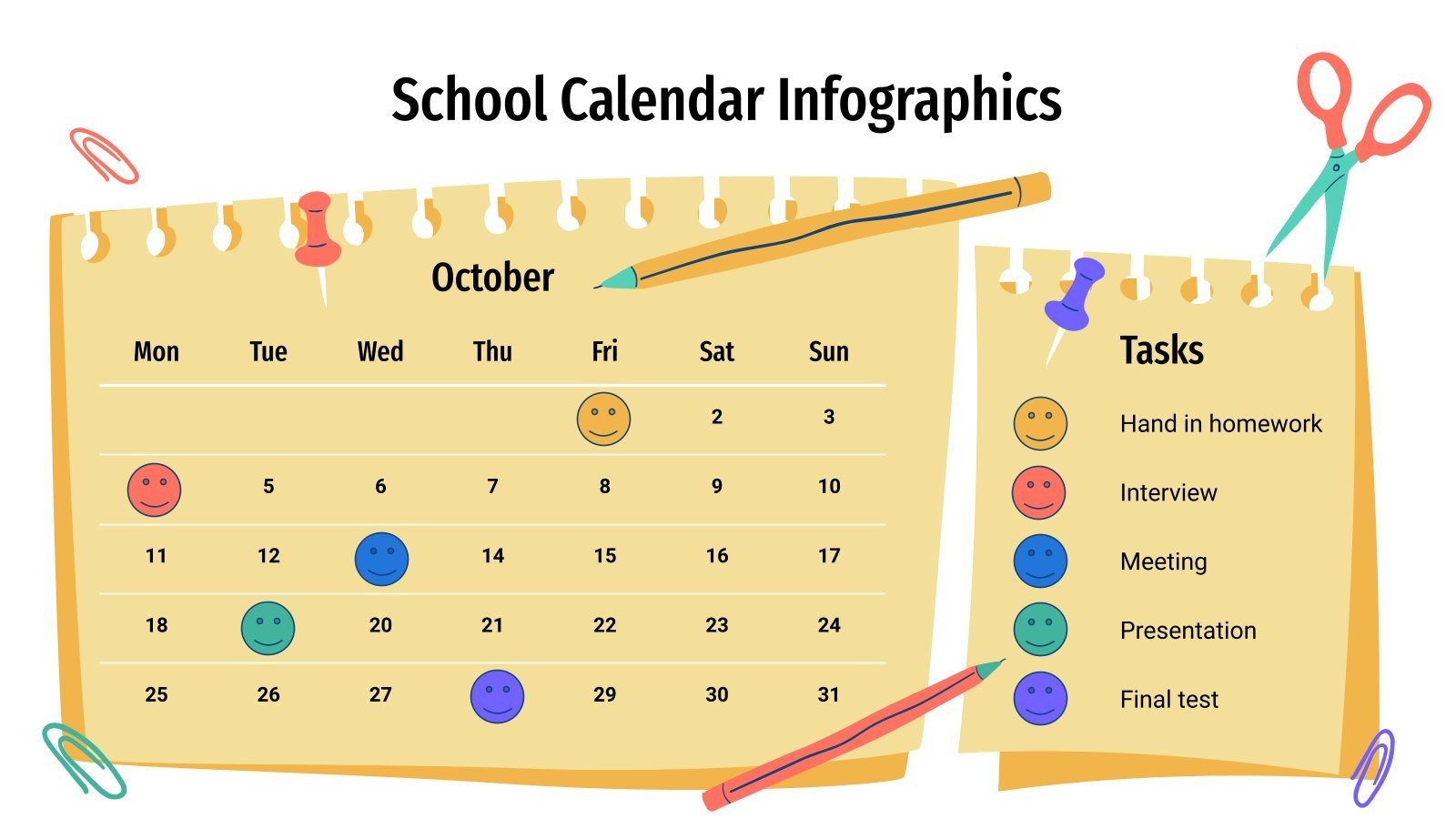 School Calendar Infographics

October

| Mon | Tue | Wed | Thu | Fri | Sat | Sun |
|---|---|---|---|---|---|---|
| | | | | | 2 | 3 |
| | 5 | 6 | 7 | 8 | 9 | 10 |
| 11 | 12 | | 14 | 15 | 16 | 17 |
| 18 | | 20 | 21 | 22 | 23 | 24 |
| 25 | 26 | 27 | | 29 | 30 | 31 |

Tasks

Hand in homework

Interview

Meeting

Presentation

Final test