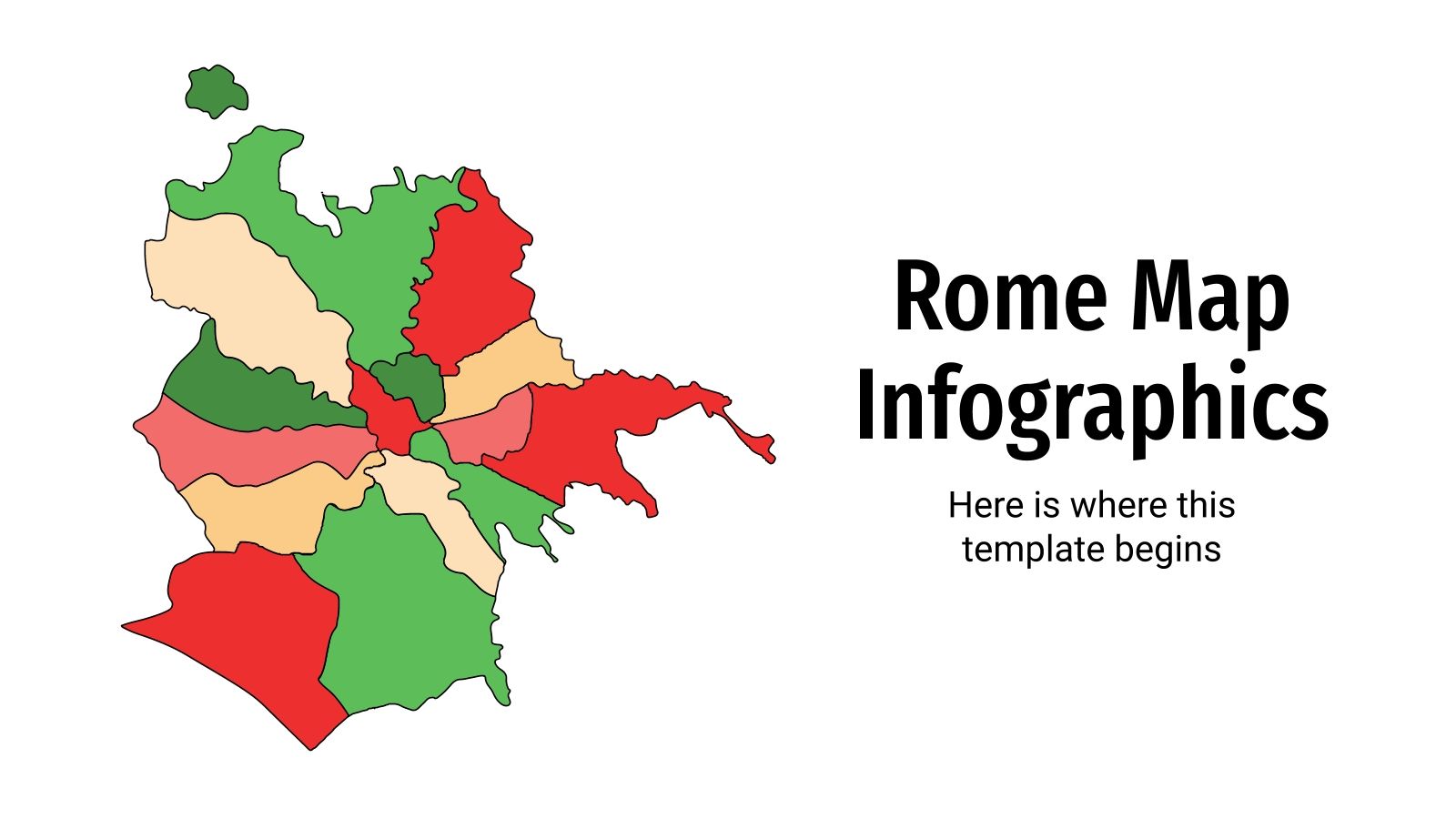 Rome Map Infographics

Here is where this template begins