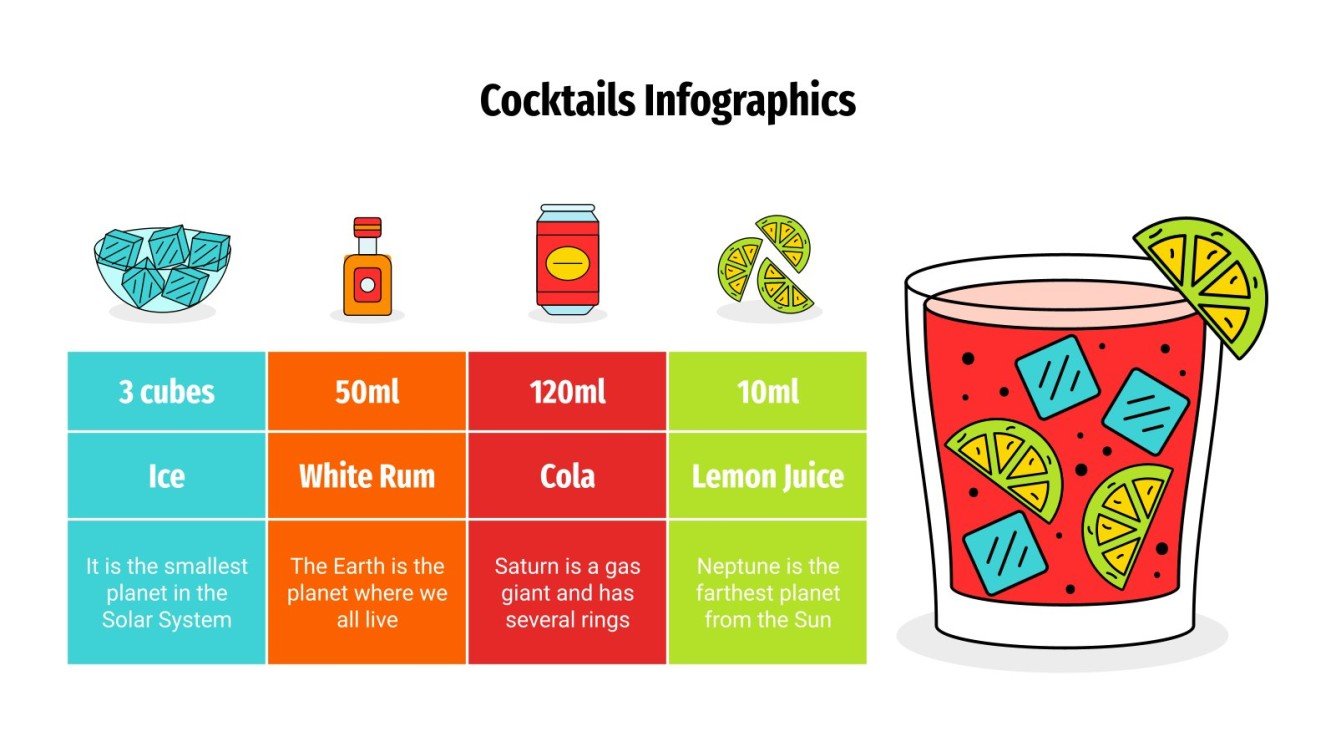 Cocktails Infographics

| 3 cubes | 50ml | 120ml | 10ml |
|---|---|---|---|
| Ice | White Rum | Cola | Lemon Juice |
| It is the smallest planet in the Solar System | The Earth is the planet where we all live | Saturn is a gas giant and has several rings | Neptune is the farthest planet from the Sun |