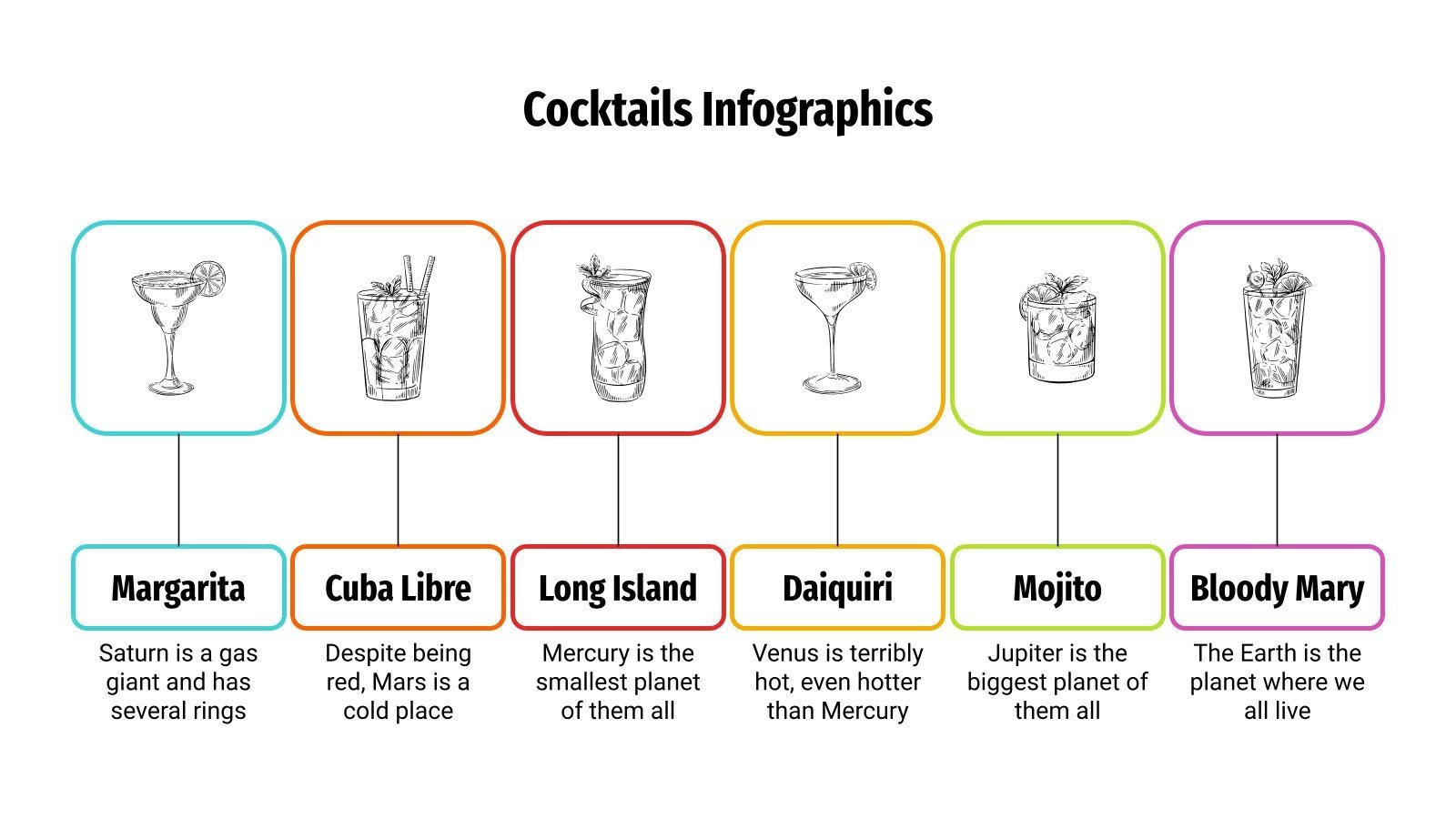 Cocktails Infographics

Margarita
Saturn is a gas giant and has several rings

Cuba Libre
Despite being red, Mars is a cold place

Long Island
Mercury is the smallest planet of them all

Daiquiri
Venus is terribly hot, even hotter than Mercury

Mojito
Jupiter is the biggest planet of them all

Bloody Mary
The Earth is the planet where we all live