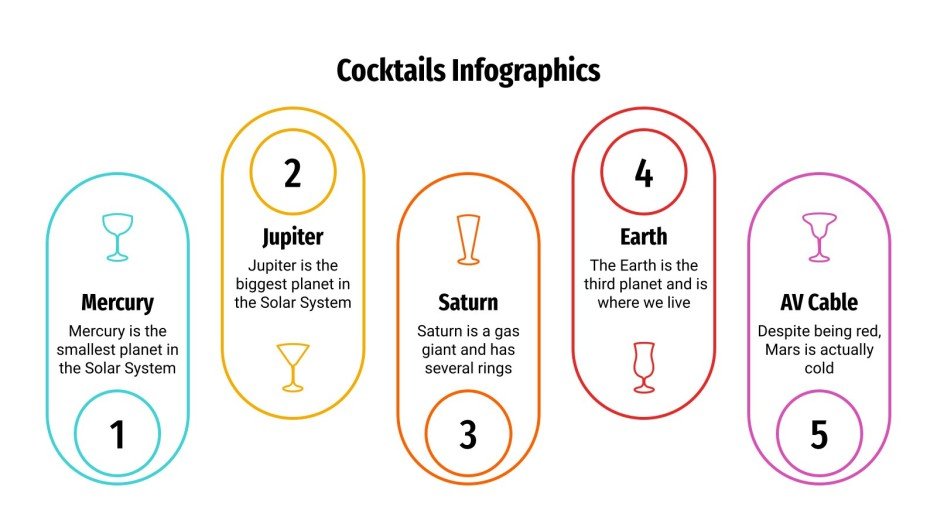 Cocktails Infographics

Mercury
Mercury is the smallest planet in the Solar System
1

2
Jupiter
Jupiter is the biggest planet in the Solar System

Saturn
Saturn is a gas giant and has several rings
3

4
Earth
The Earth is the third planet and is where we live

AV Cable
Despite being red, Mars is actually cold
5