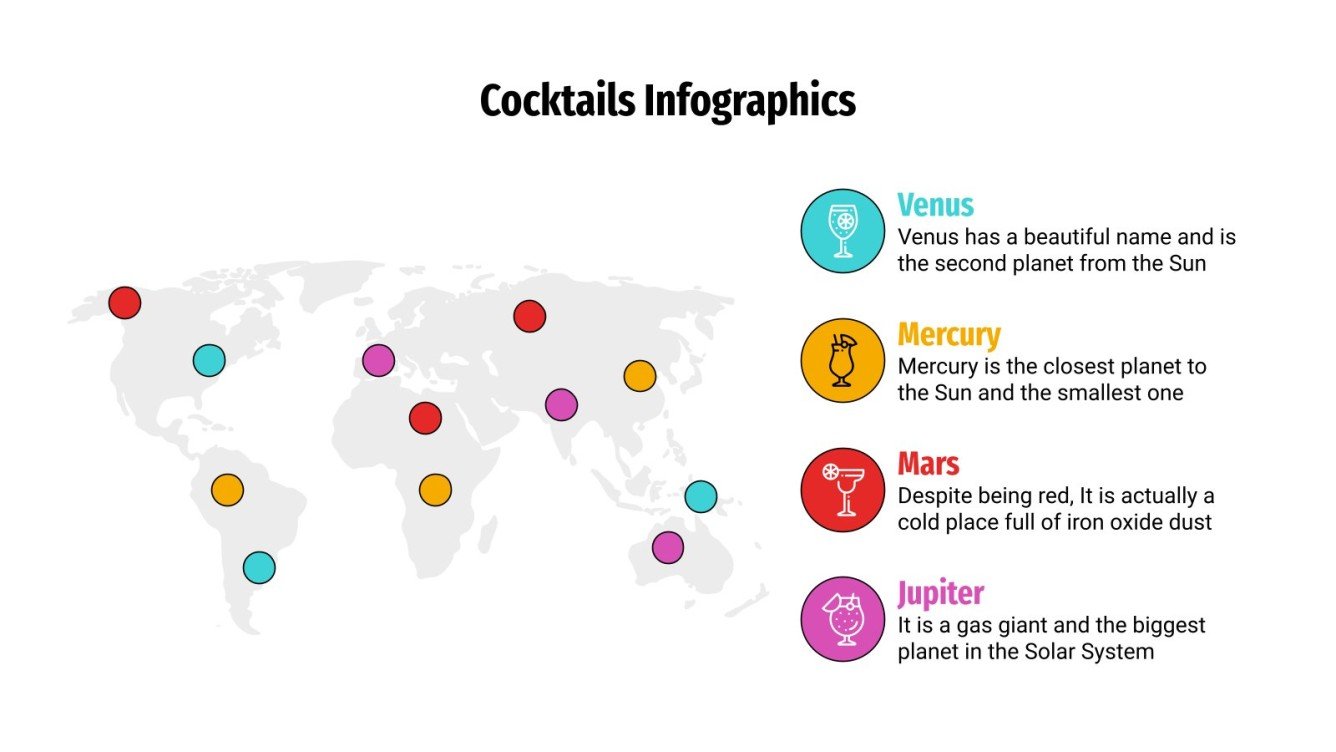 Cocktails Infographics

Venus
Venus has a beautiful name and is the second planet from the Sun

Mercury
Mercury is the closest planet to the Sun and the smallest one

Mars
Despite being red, It is actually a cold place full of iron oxide dust

Jupiter
It is a gas giant and the biggest planet in the Solar System