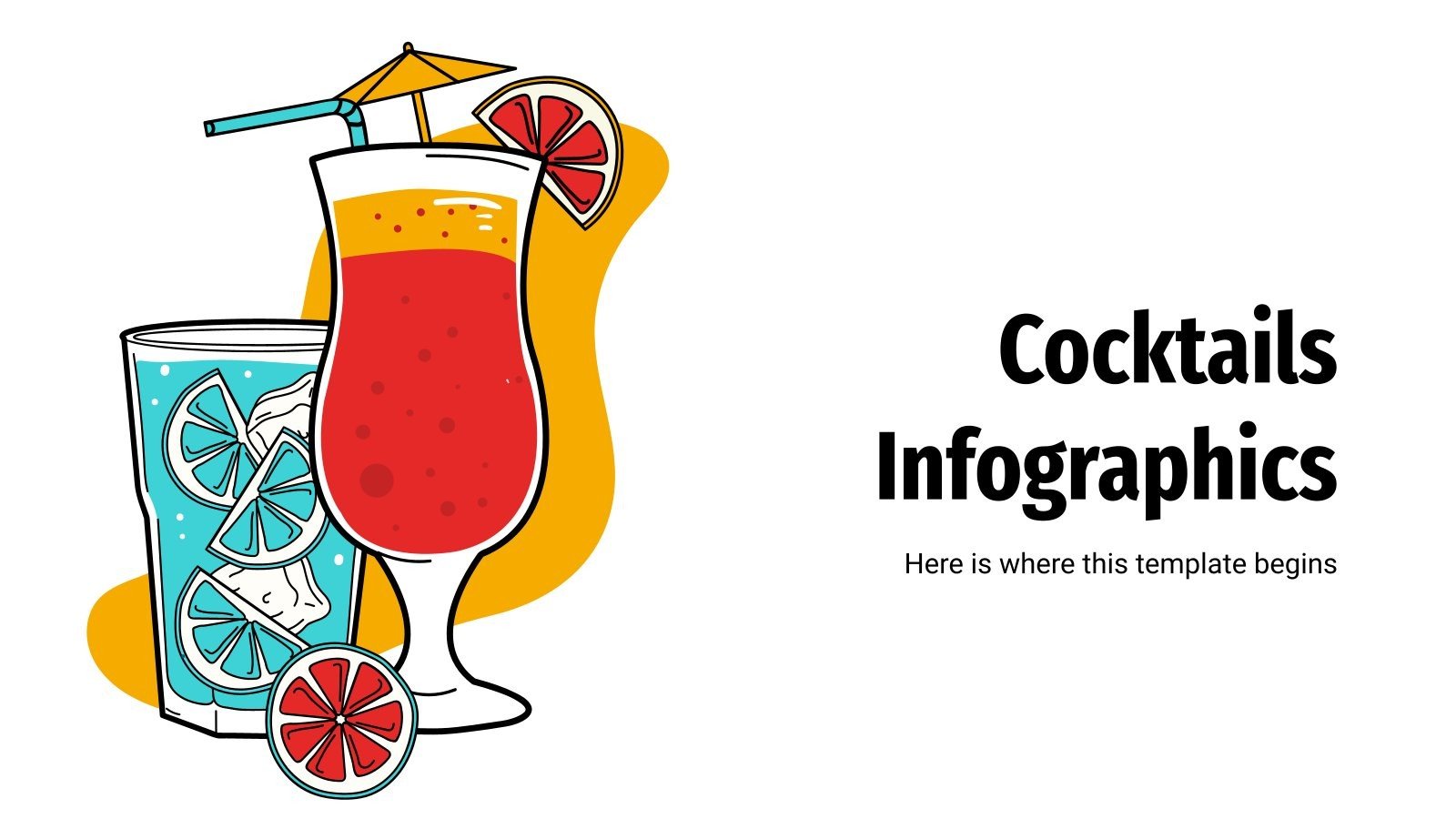 Cocktails Infographics

Here is where this template begins