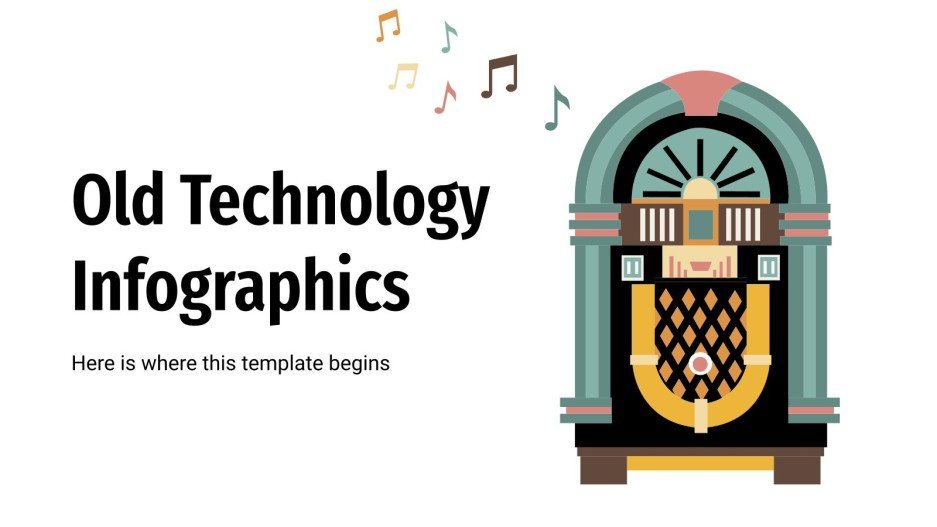 Old Technology Infographics

Here is where this template begins