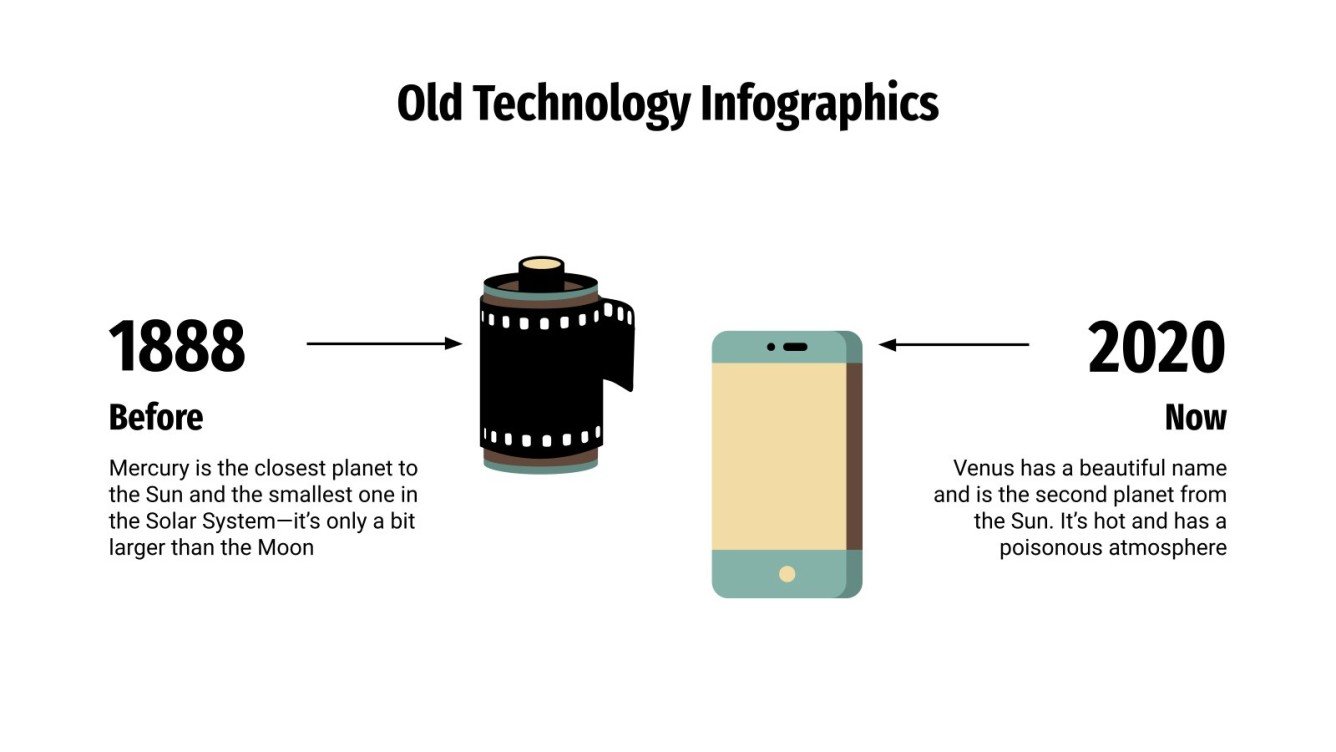 Old Technology Infographics

1888

Before

Mercury is the closest planet to the Sun and the smallest one in the Solar System—it's only a bit larger than the Moon

2020

Now

Venus has a beautiful name and is the second planet from the Sun. It's hot and has a poisonous atmosphere