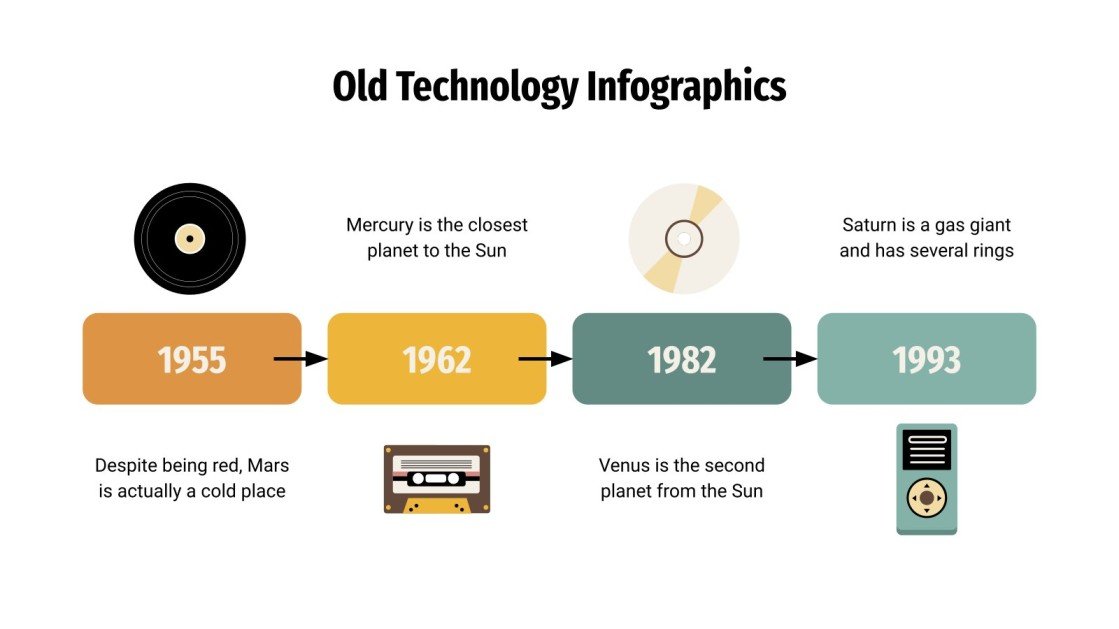 Old Technology Infographics

Mercury is the closest planet to the Sun

Saturn is a gas giant and has several rings

1955

1962

1982

1993

Despite being red, Mars is actually a cold place

Venus is the second planet from the Sun