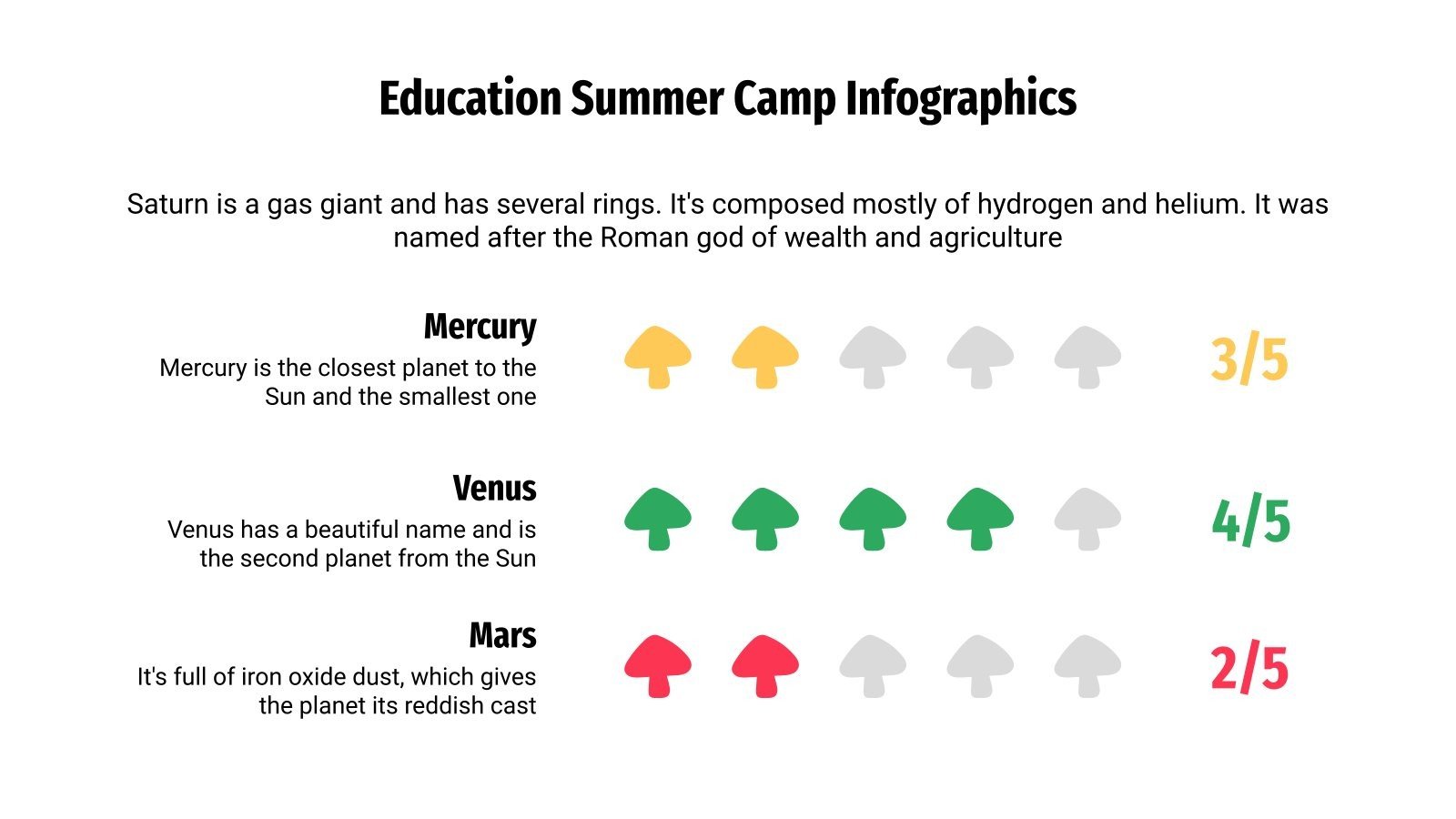 Education Summer Camp Infographics

Saturn is a gas giant and has several rings. It's composed mostly of hydrogen and helium. It was named after the Roman god of wealth and agriculture

Mercury

Mercury is the closest planet to the Sun and the smallest one

3/5

Venus

Venus has a beautiful name and is the second planet from the Sun

4/5

Mars

It's full of iron oxide dust, which gives the planet its reddish cast

2/5