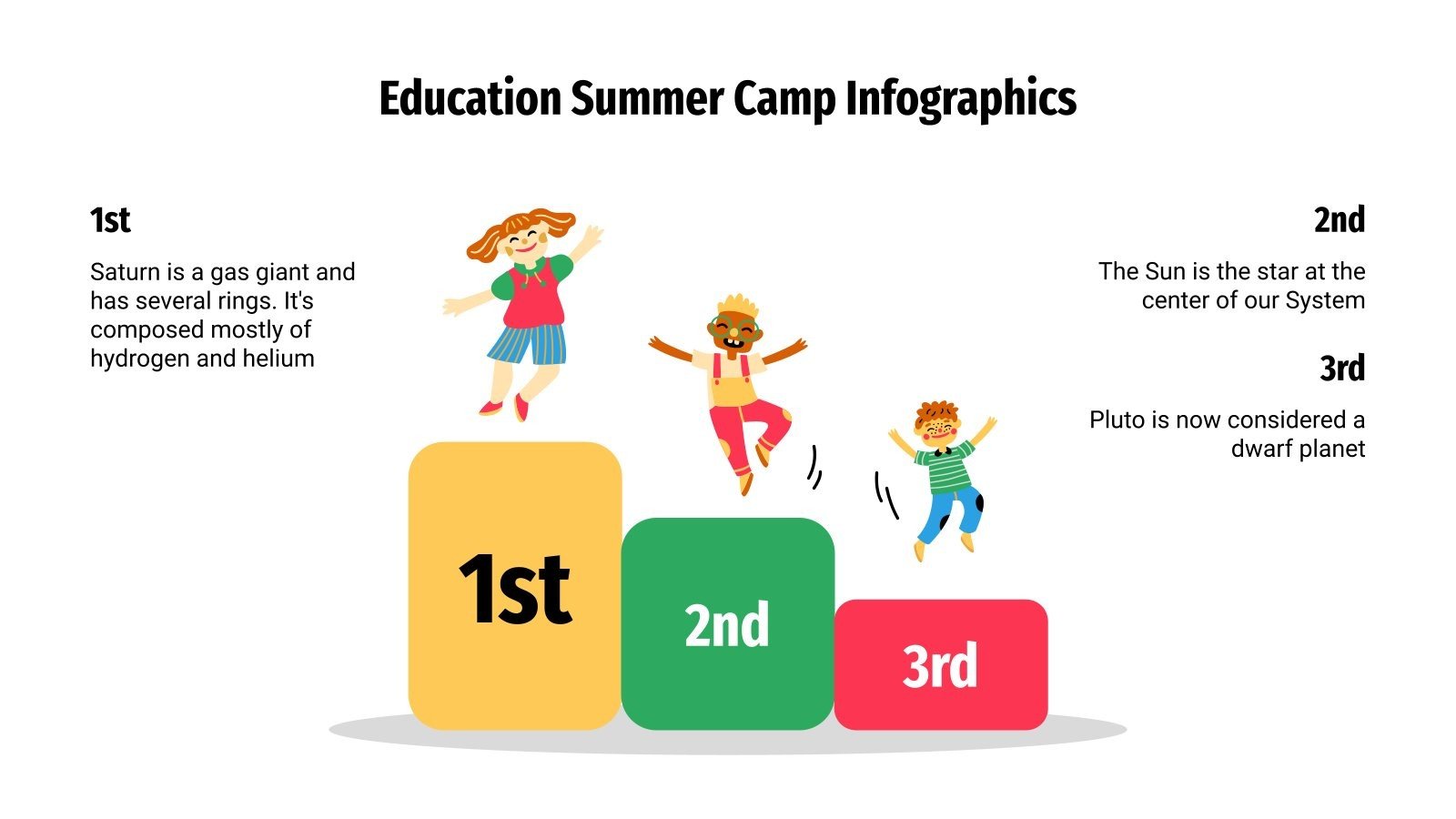 Education Summer Camp Infographics

1st

Saturn is a gas giant and has several rings. It's composed mostly of hydrogen and helium

2nd

The Sun is the star at the center of our System

3rd

Pluto is now considered a dwarf planet

1st

2nd

3rd