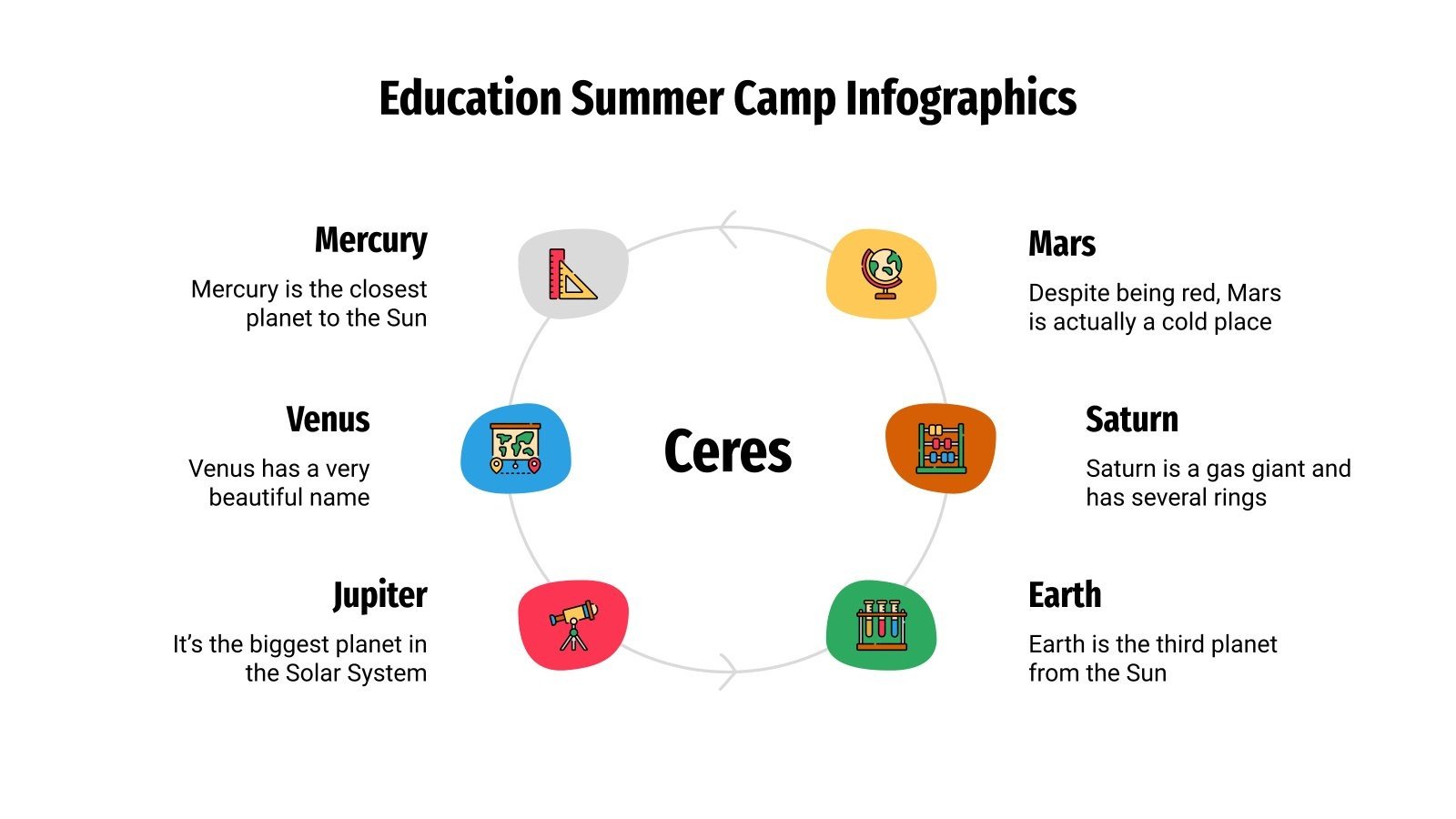 Education Summer Camp Infographics

Mercury

Mercury is the closest planet to the Sun

Venus

Venus has a very beautiful name

Jupiter

It's the biggest planet in the Solar System

Ceres

Mars

Despite being red, Mars is actually a cold place

Saturn

Saturn is a gas giant and has several rings

Earth

Earth is the third planet from the Sun