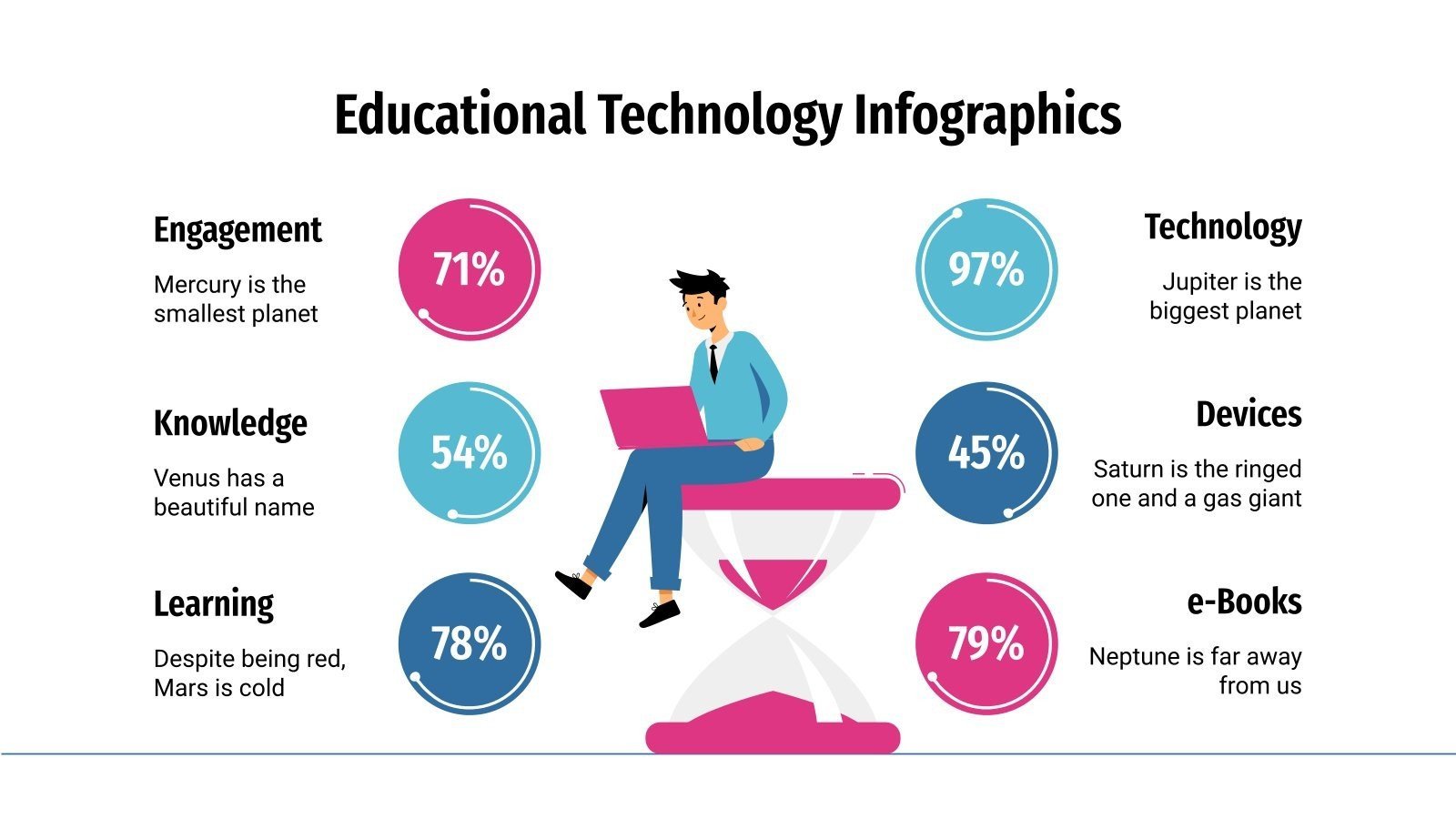 Educational Technology Infographics

Engagement

Mercury is the smallest planet

71%

Knowledge

Venus has a beautiful name

54%

Learning

Despite being red, Mars is cold

78%

97%

Technology

Jupiter is the biggest planet

45%

Devices

Saturn is the ringed one and a gas giant

79%

e-Books

Neptune is far away from us