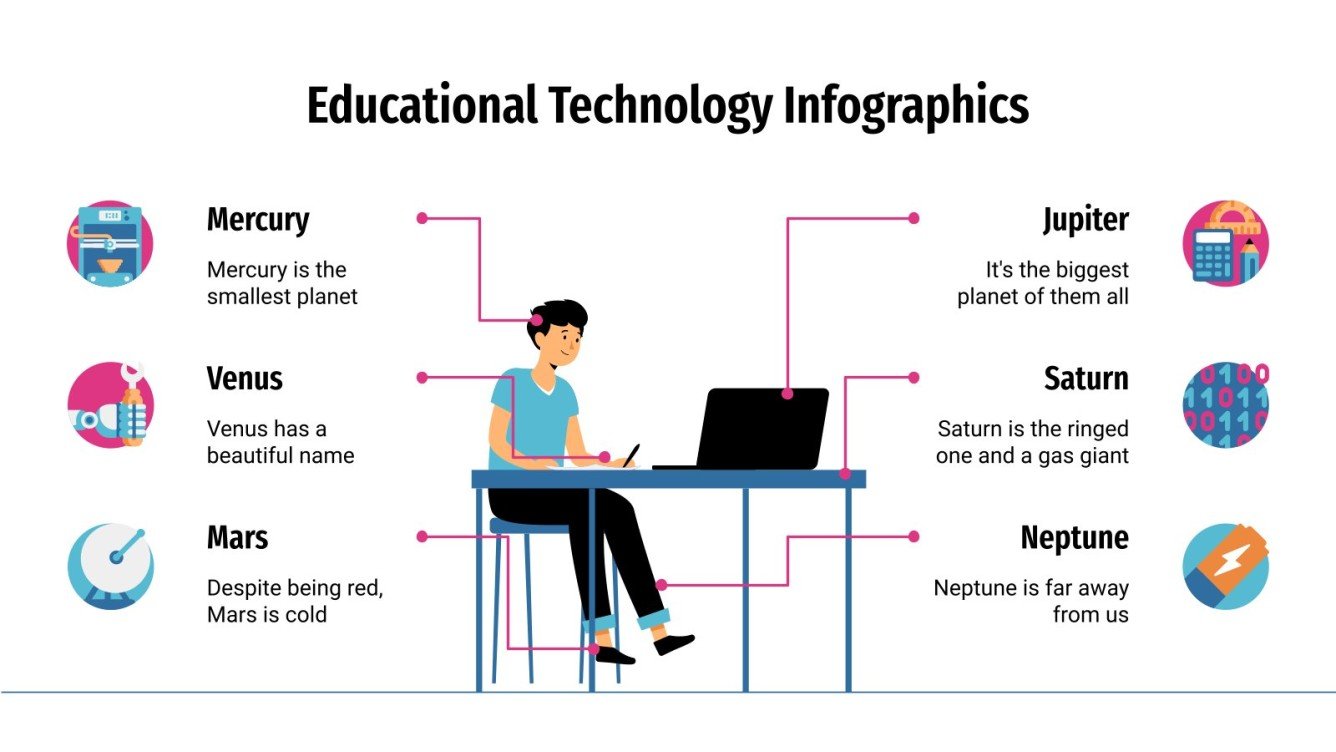 Educational Technology Infographics

Mercury

Mercury is the smallest planet

Venus

Venus has a beautiful name

Mars

Despite being red, Mars is cold

Jupiter

It's the biggest planet of them all

Saturn

Saturn is the ringed one and a gas giant

Neptune

Neptune is far away from us