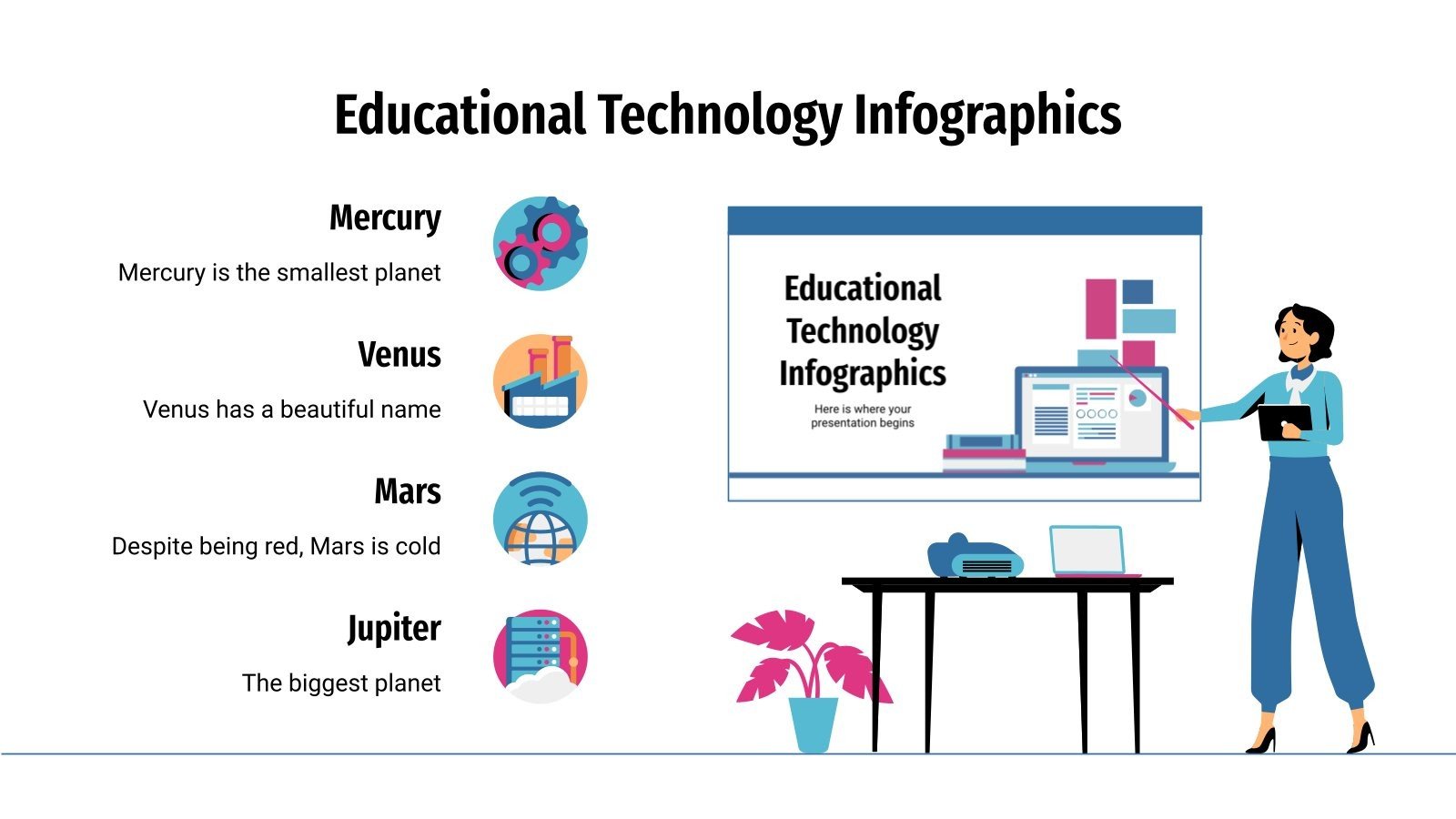 Educational Technology Infographics

Mercury

Mercury is the smallest planet

Venus

Venus has a beautiful name

Mars

Despite being red, Mars is cold

Jupiter

The biggest planet

Educational Technology Infographics

Here is where your presentation begins