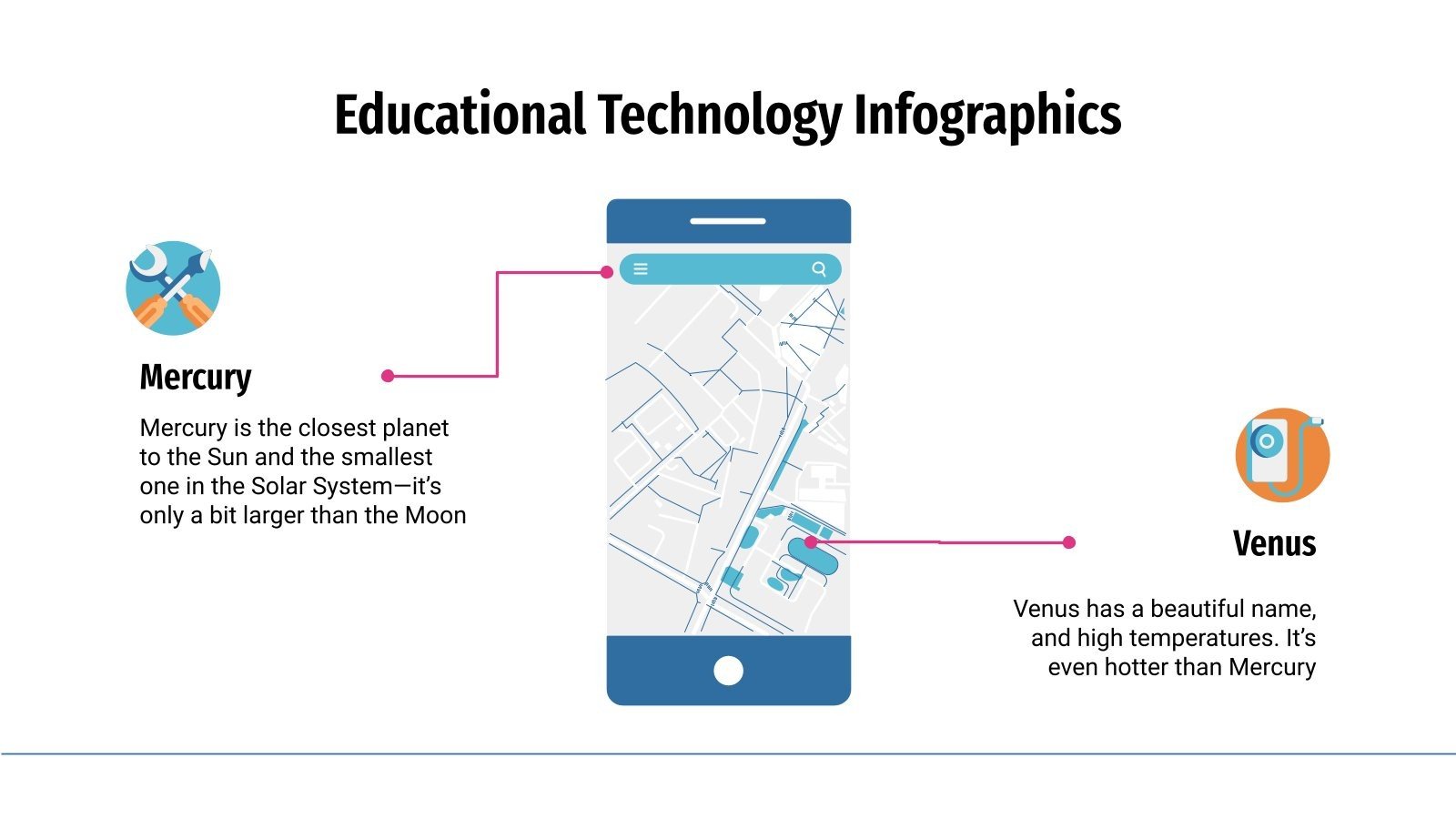 Educational Technology Infographics

Mercury

Mercury is the closest planet to the Sun and the smallest one in the Solar System—it's only a bit larger than the Moon

Venus

Venus has a beautiful name, and high temperatures. It's even hotter than Mercury